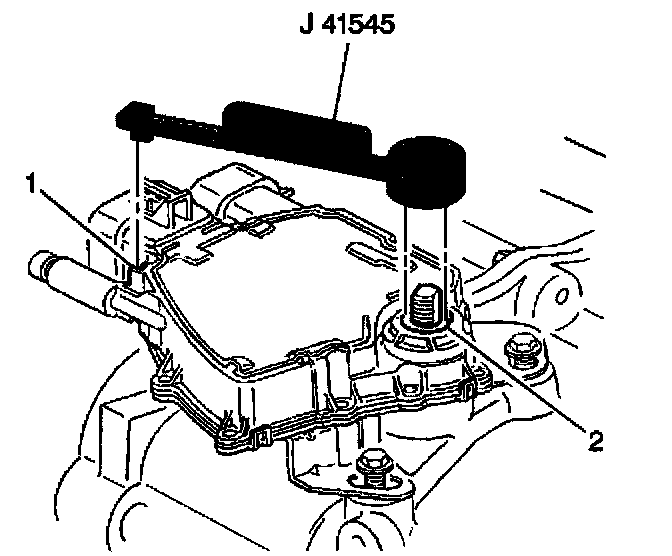 J 41545

1

2