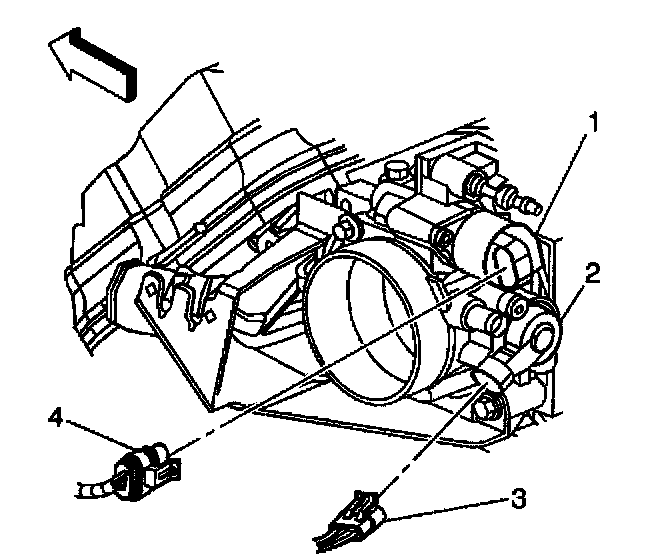 1
2
4
3