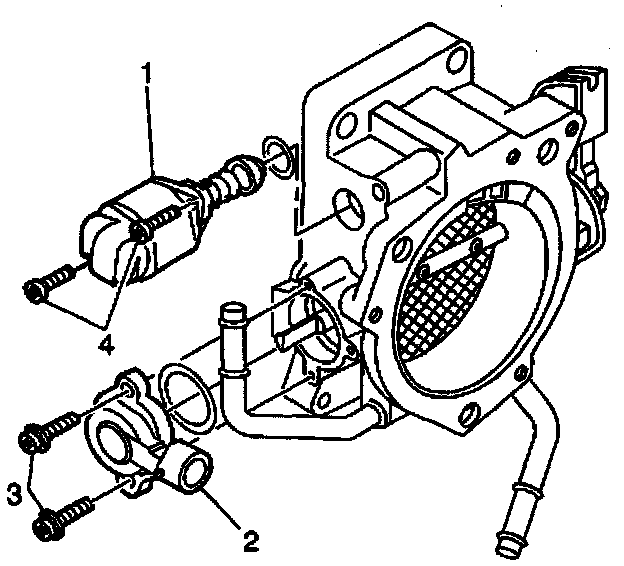 1
4
3
2