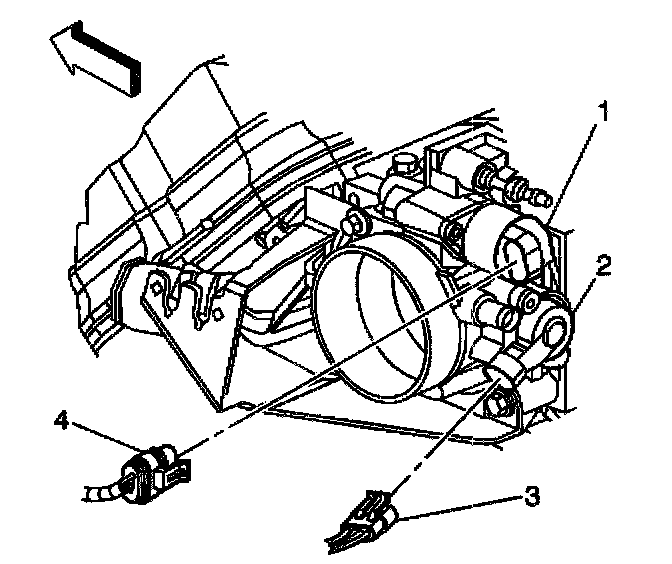 1
2
4
3