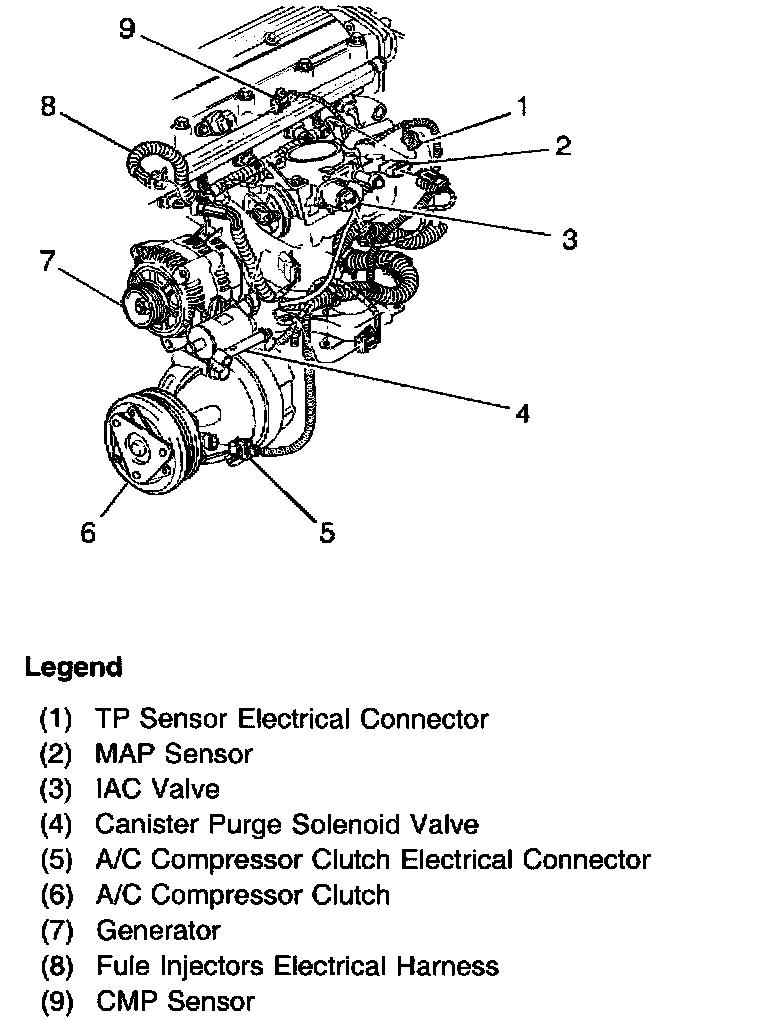 9
8
1
2
3
7
4
6
5

Legend

(1) TP Sensor Electrical Connector
(2) MAP Sensor
(3) IAC Valve
(4) Canister Purge Solenoid Valve
(5) A/C Compressor Clutch Electrical Connector
(6) A/C Compressor Clutch
(7) Generator
(8) Fule Injectors Electrical Harness
(9) CMP Sensor