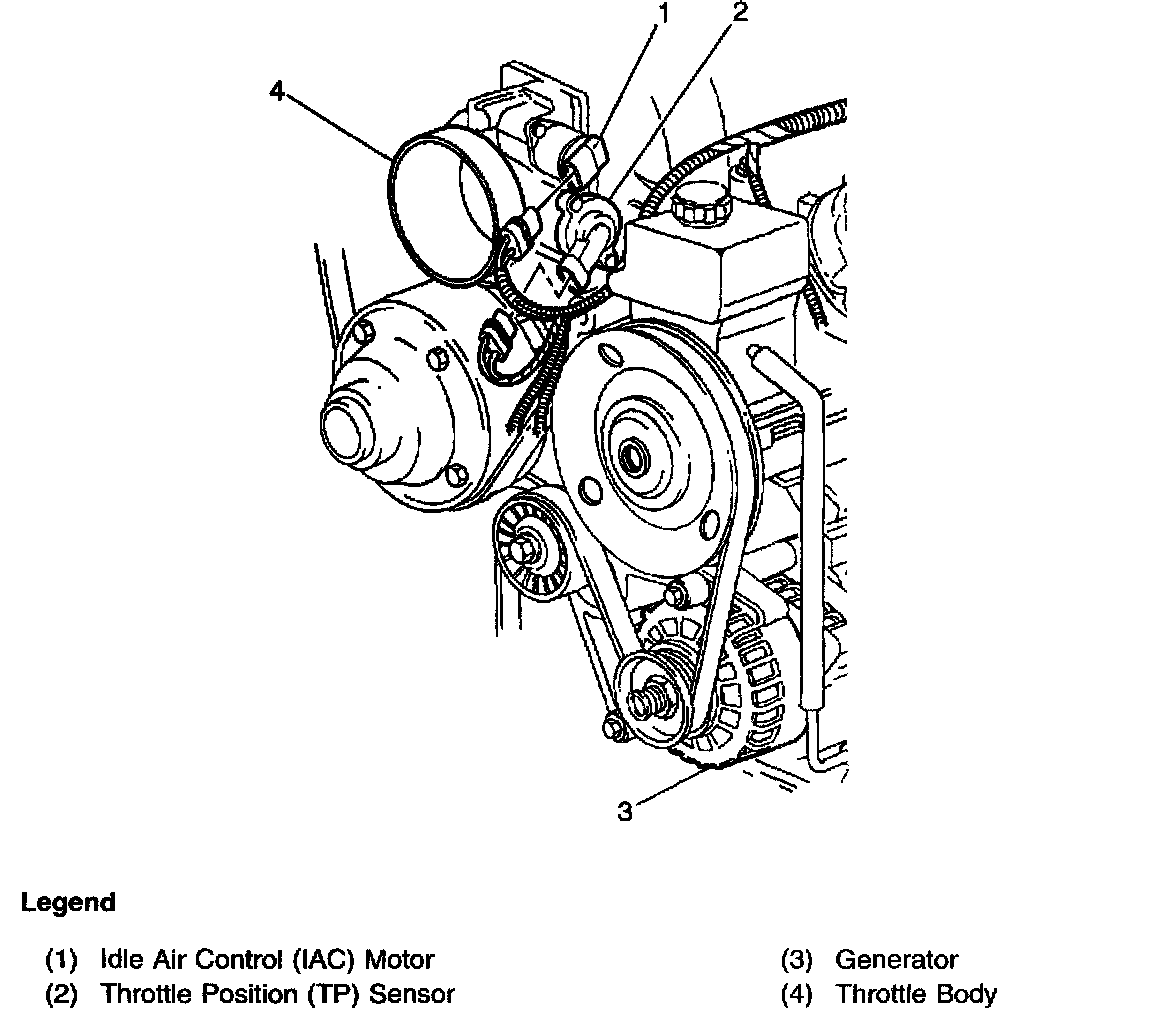 4
1
2
3

Legend

(1) Idle Air Control (IAC) Motor
(2) Throttle Position (TP) Sensor

(3) Generator
(4) Throttle Body