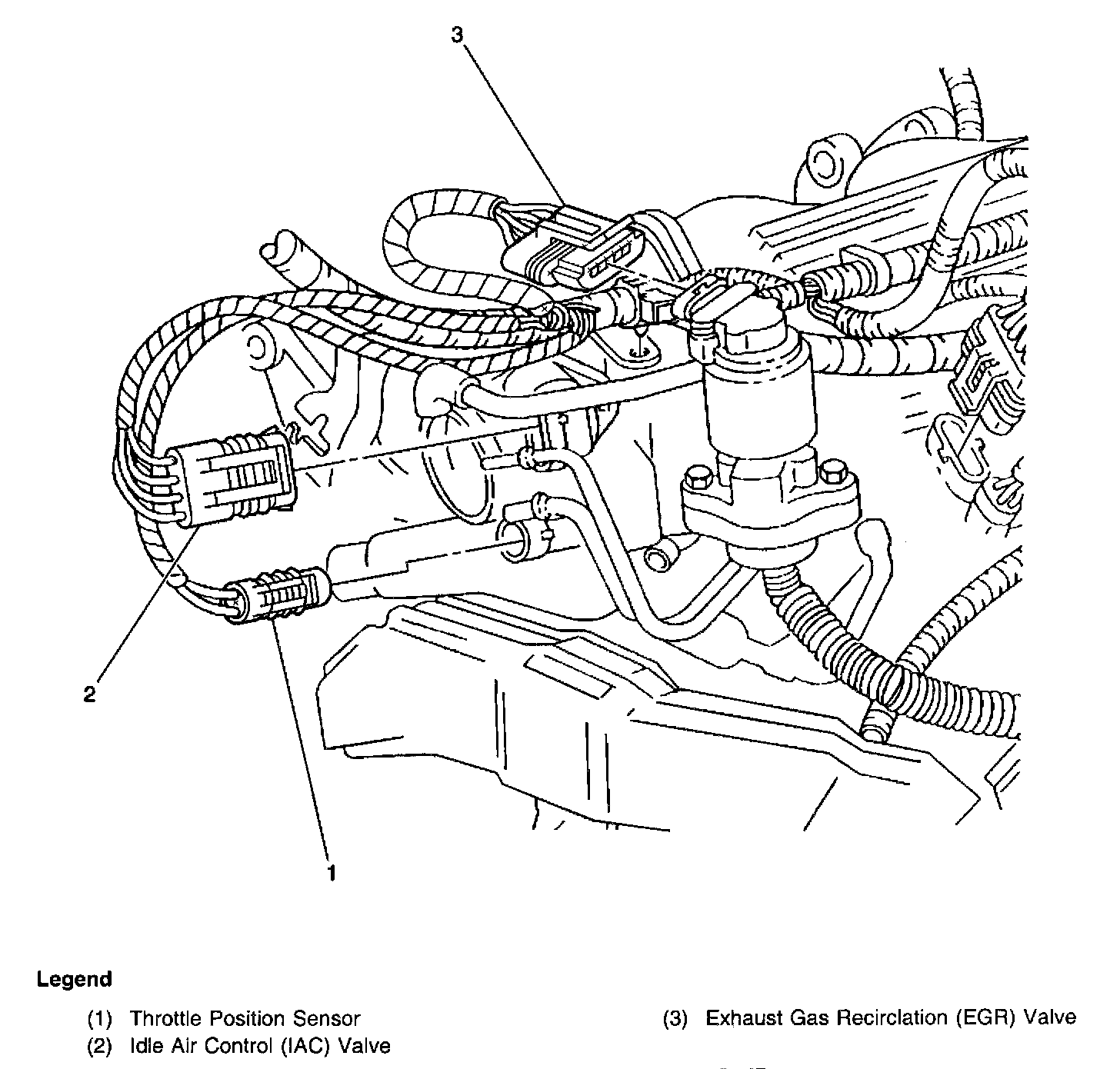 3

2

1

Legend

(1) Throttle Position Sensor
(2) Idle Air Control (IAC) Valve

(3) Exhaust Gas Recirclation (EGR) Valve