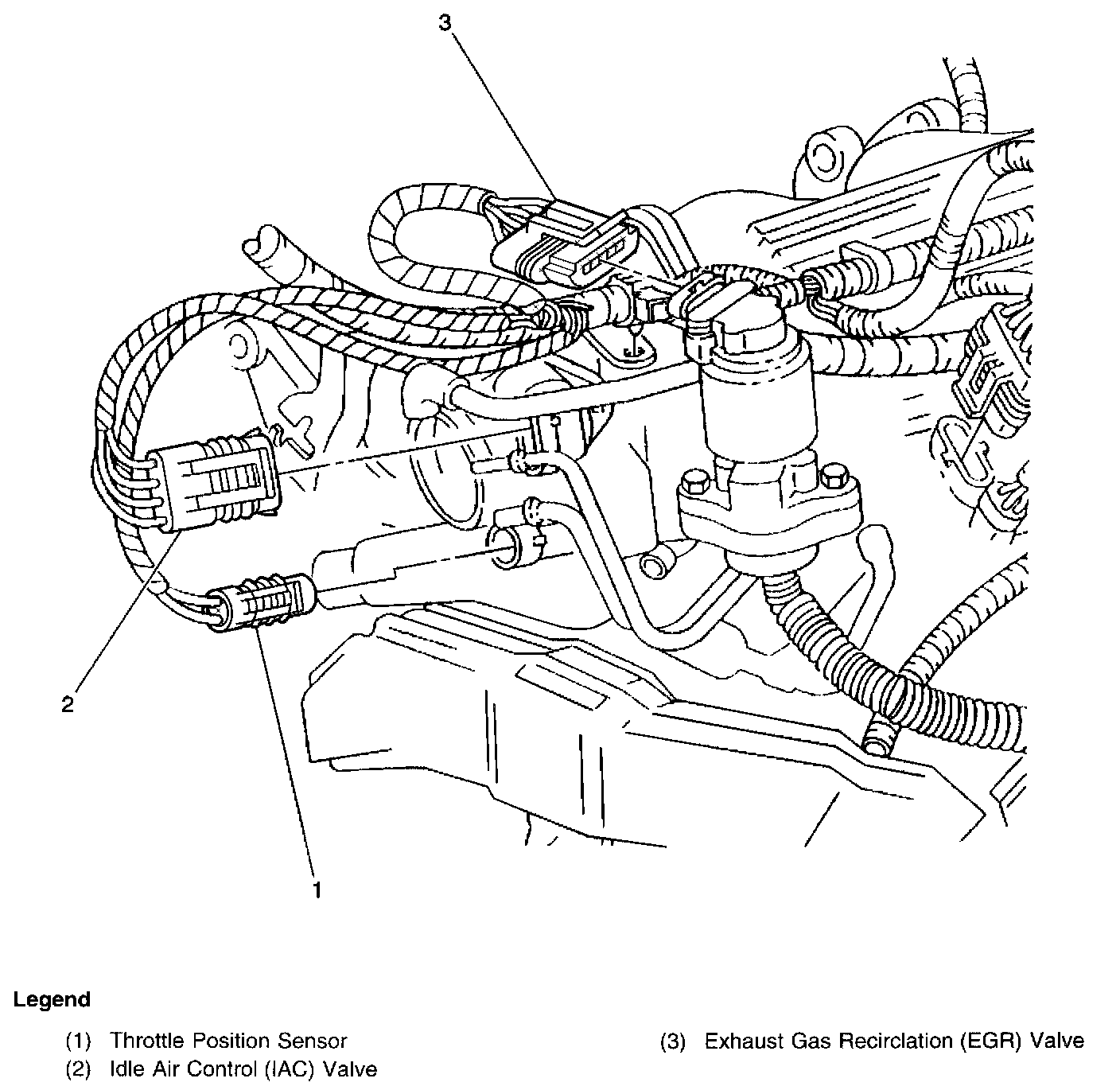 3

2

1

Legend

(1) Throttle Position Sensor
(2) Idle Air Control (IAC) Valve

(3) Exhaust Gas Recirclation (EGR) Valve