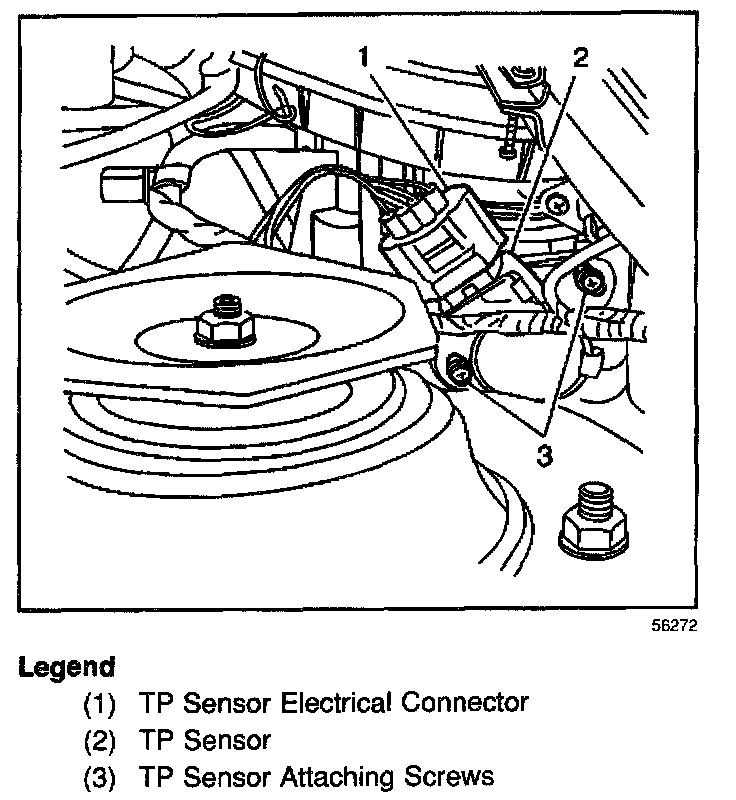 1
2
3

56272

Legend
(1) TP Sensor Electrical Connector
(2) TP Sensor
(3) TP Sensor Attaching Screws