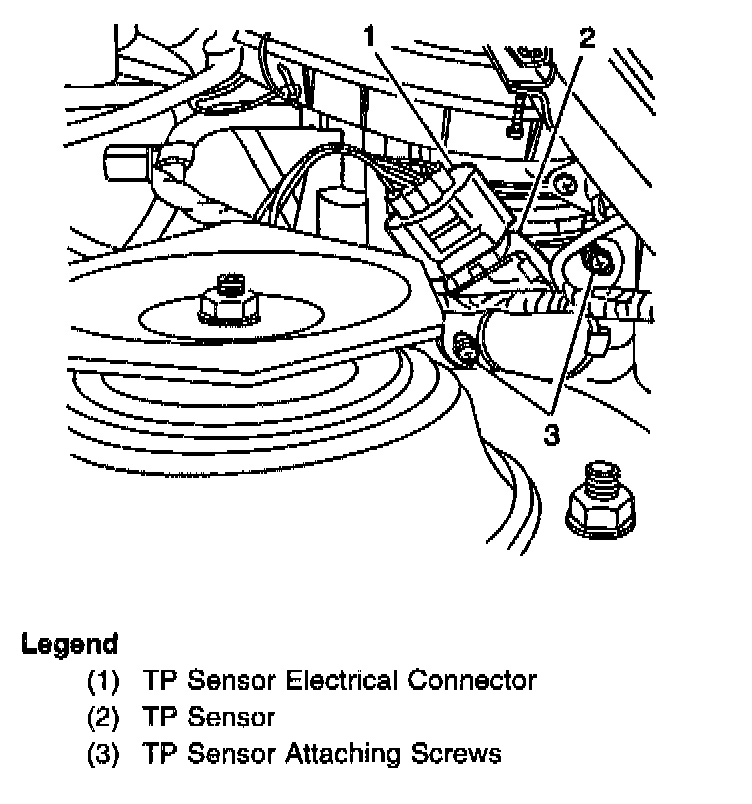 1
2
3

Legend

(1) TP Sensor Electrical Connector
(2) TP Sensor
(3) TP Sensor Attaching Screws