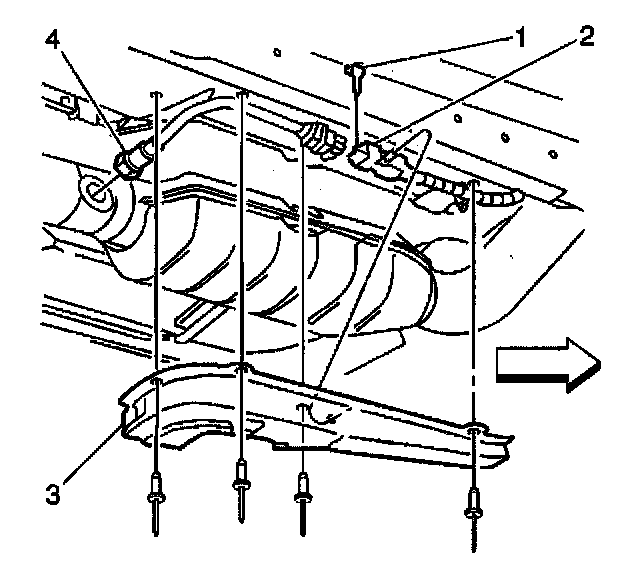 4
1
2
3