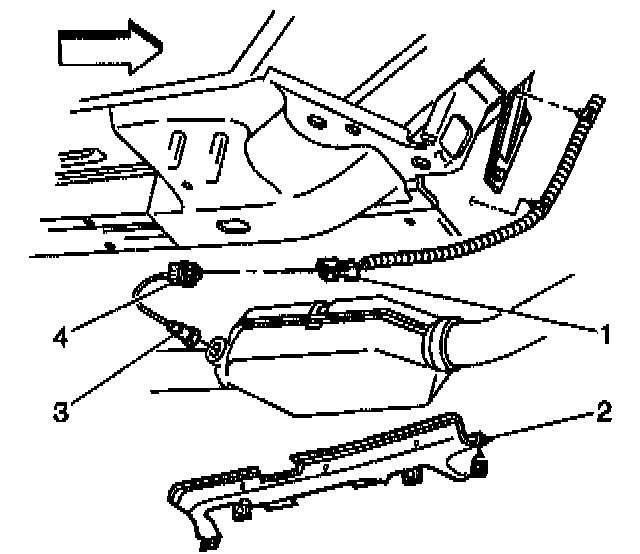 4
1
3
2