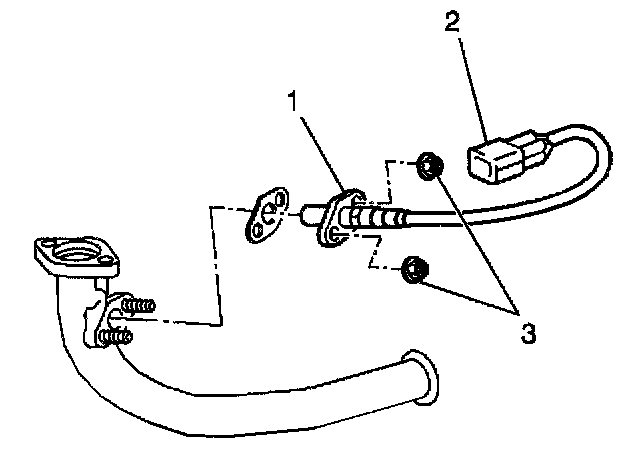 2
1
3