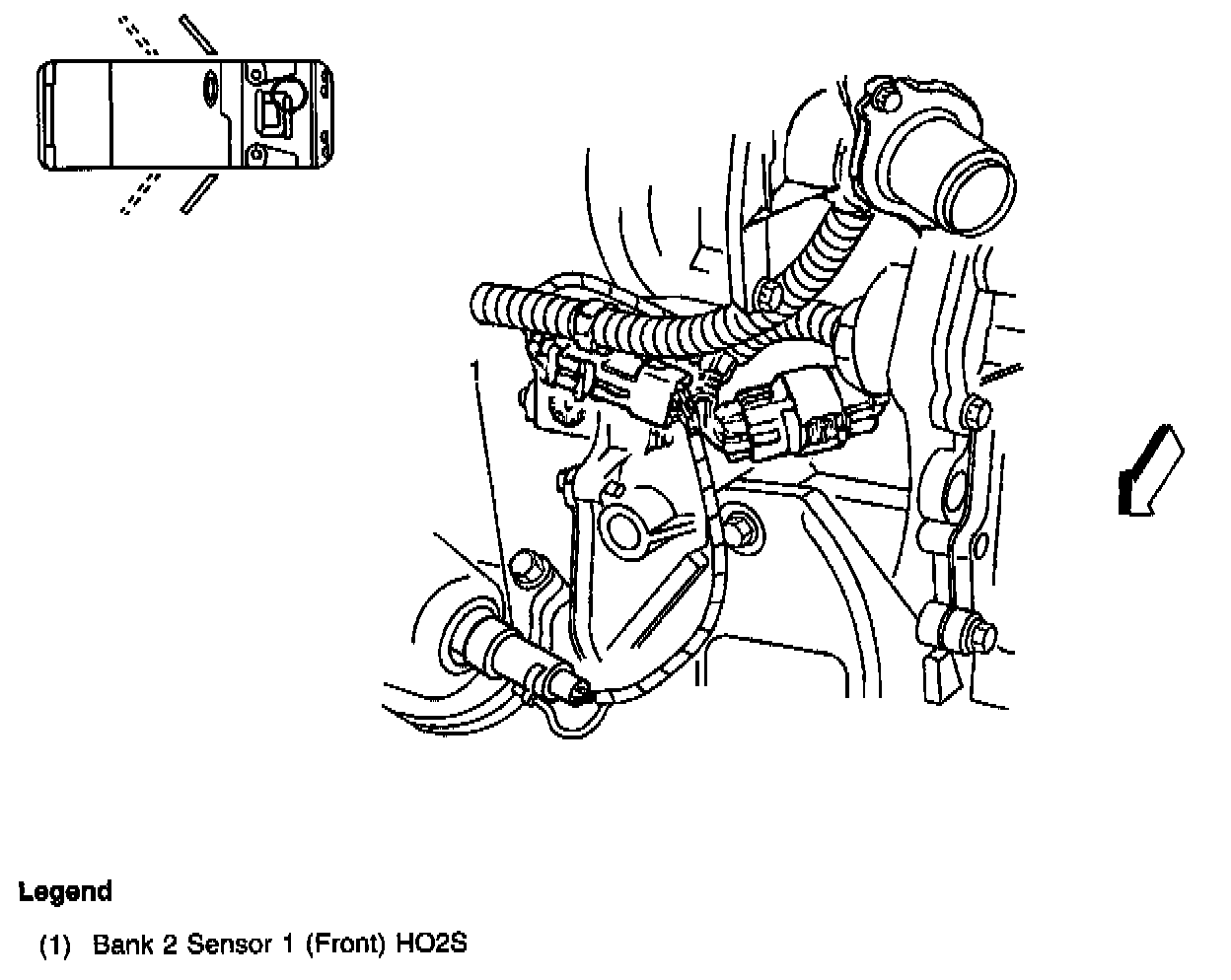 1

Legend

(1) Bank 2 Sensor 1 (Front) HO2S