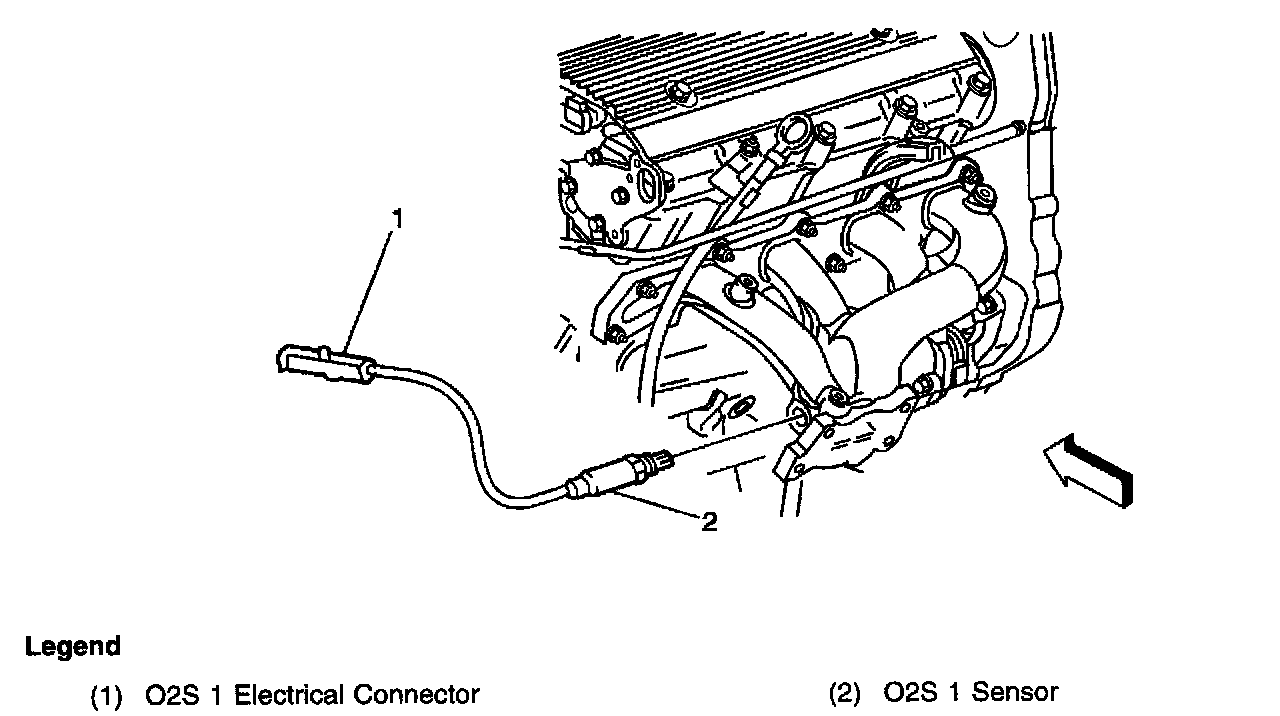 1

2

Legend

(1) O2S 1 Electrical Connector

(2) O2S 1 Sensor