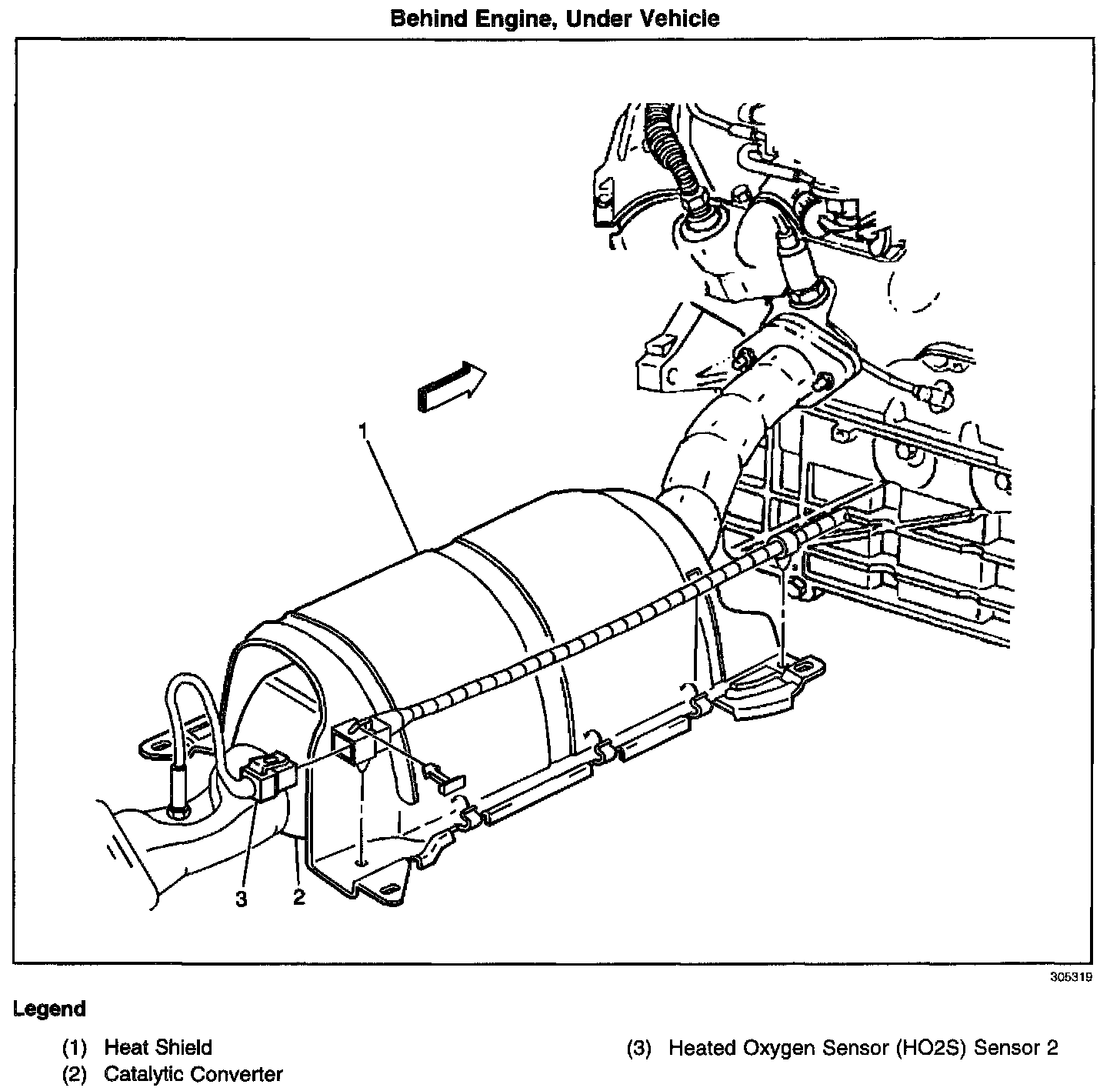 Behind Engine, Under Vehicle

1

3 2

305319

Legend

(1) Heat Shield
(2) Catalytic Converter

(3) Heated Oxygen Sensor (HO2S) Sensor 2