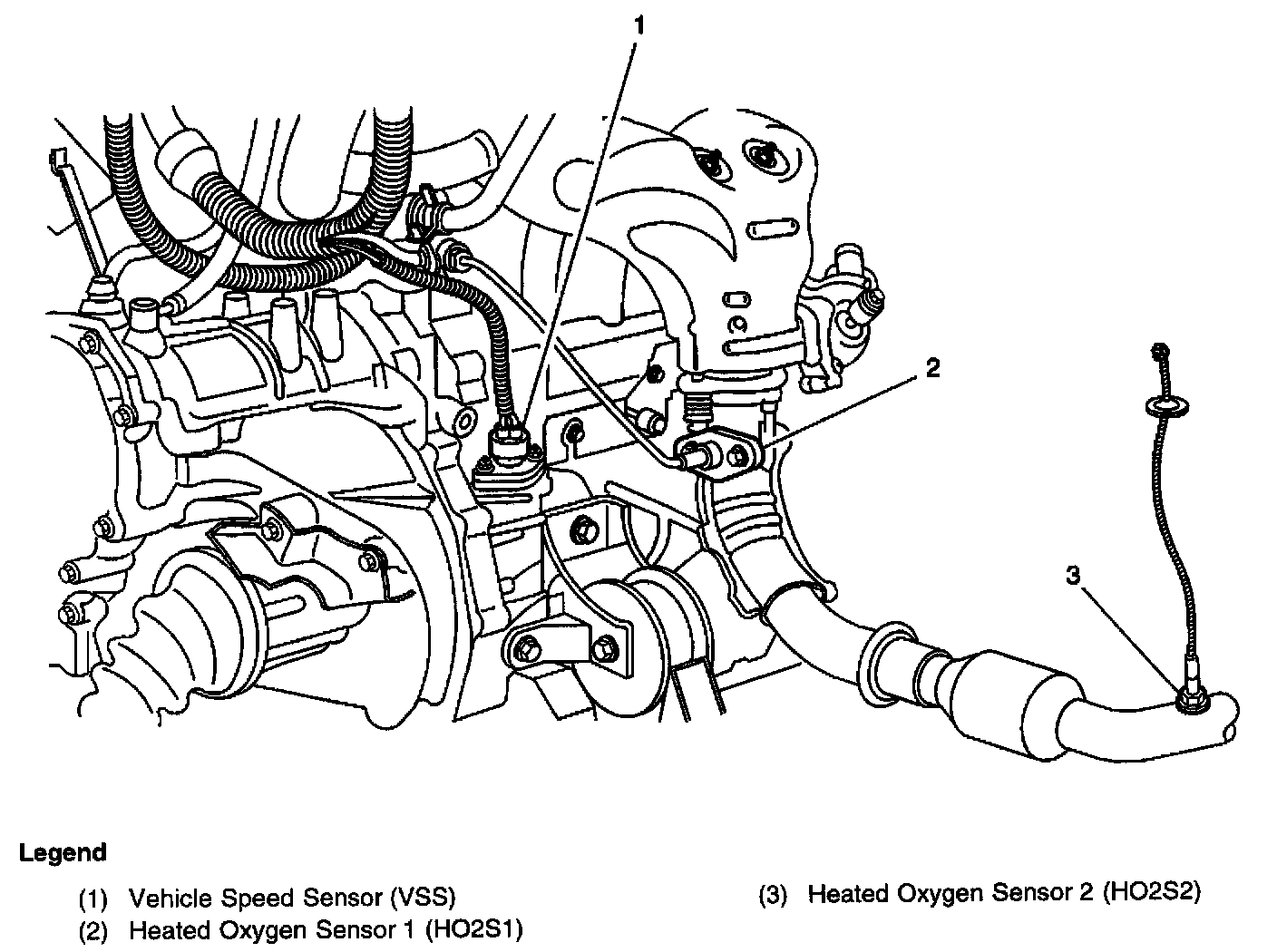 1

2

3

Legend

(1) Vehicle Speed Sensor (VSS)
(2) Heated Oxygen Sensor 1 (HO2S1)

(3) Heated Oxygen Sensor 2 (HO2S2)