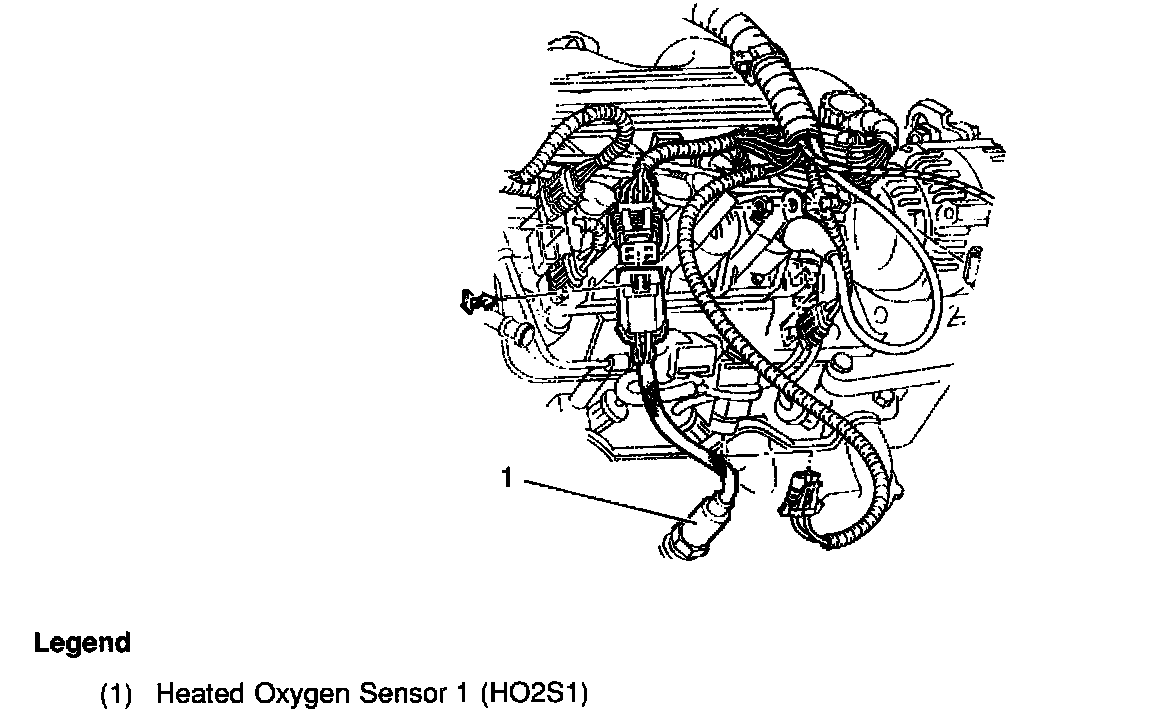 1

Legend

(1) Heated Oxygen Sensor 1 (HO2S1)