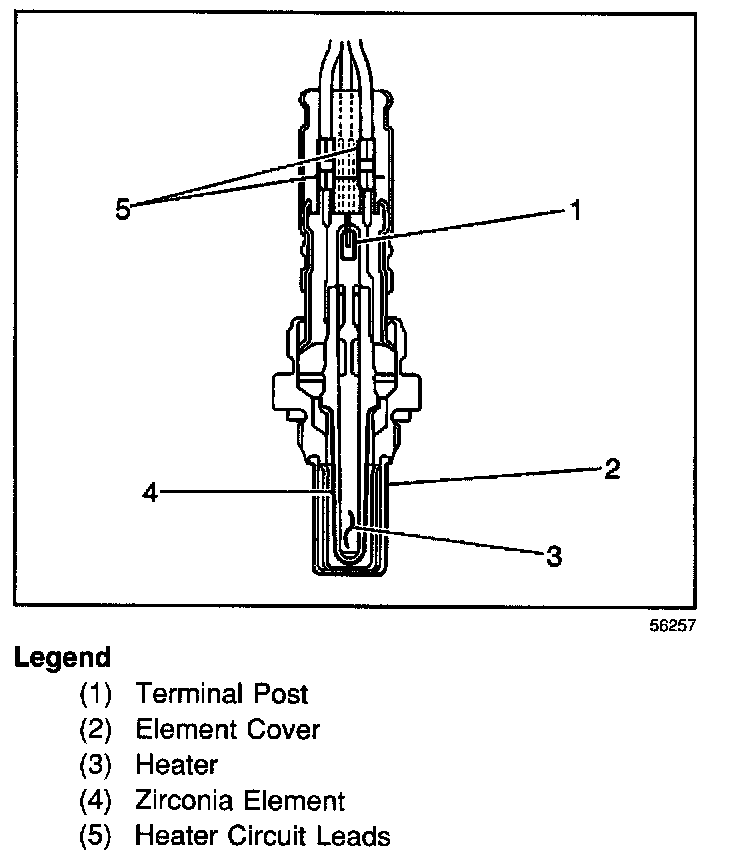 5
1
4
2
3

56257

Legend

(1) Terminal Post
(2) Element Cover
(3) Heater
(4) Zirconia Element
(5) Heater Circuit Leads