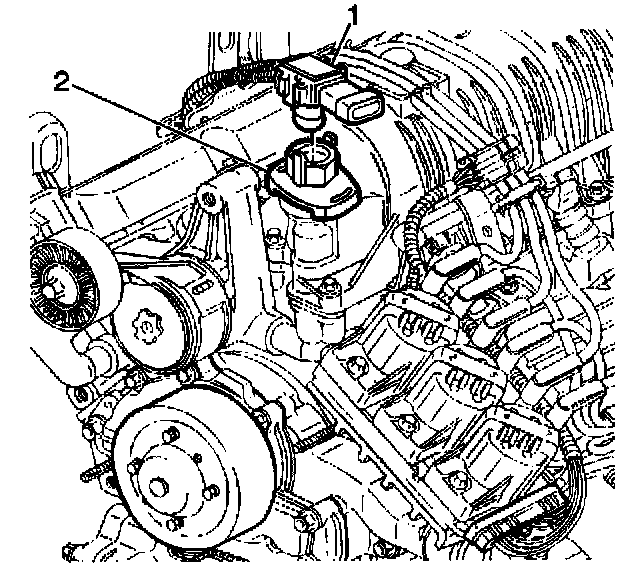 1
2