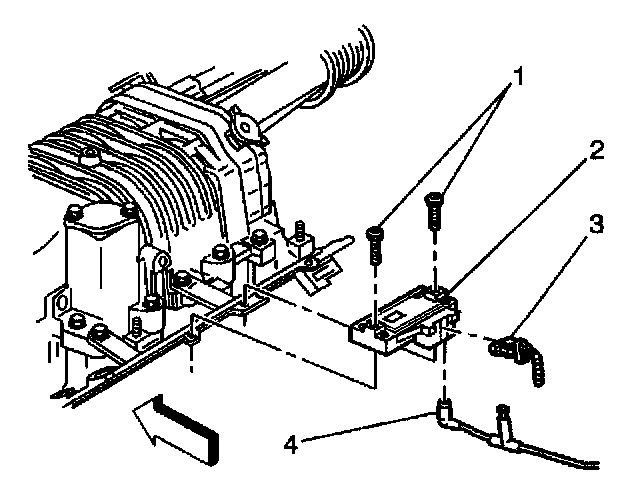 1
2
3
4