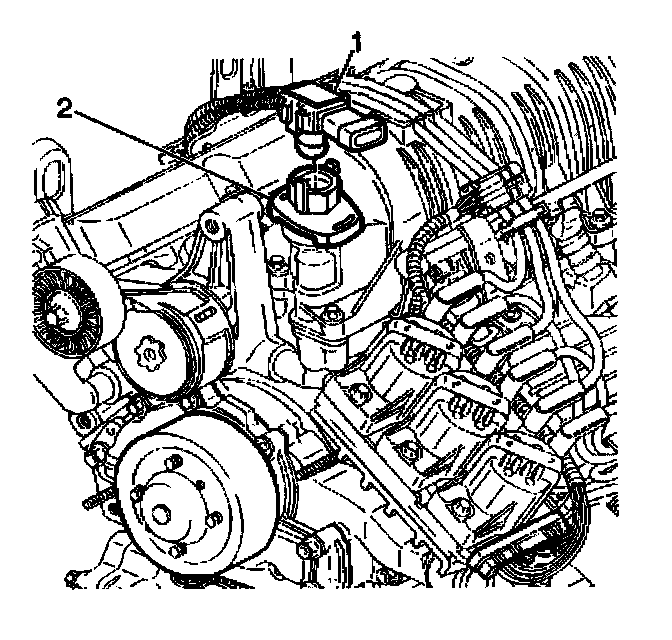 1
2