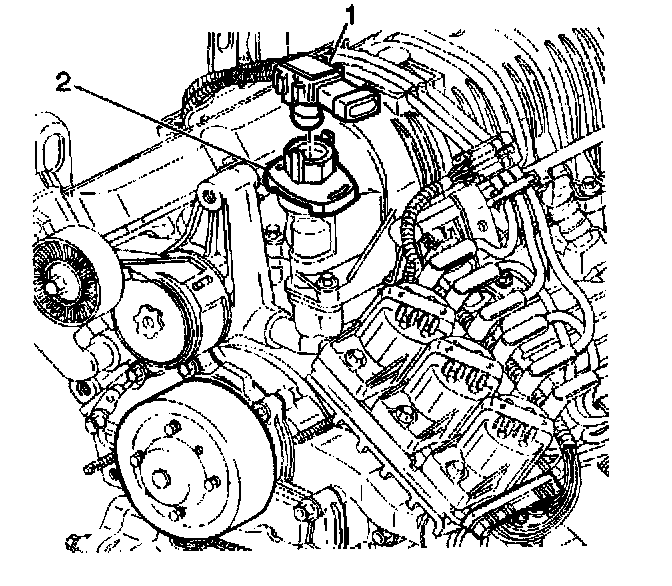 1
2