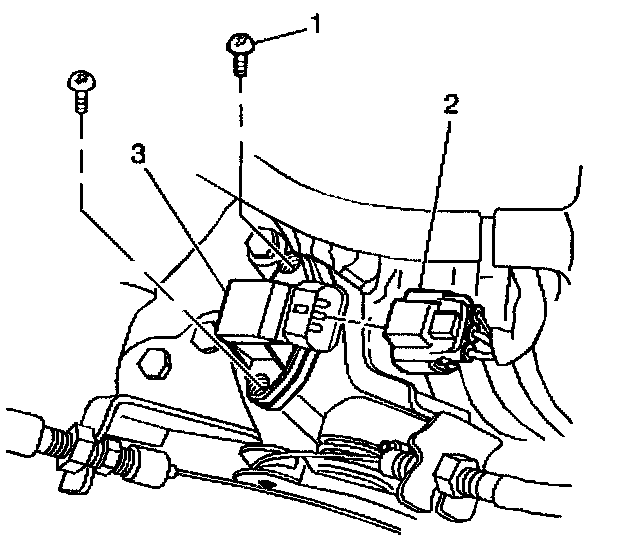 1
2
3