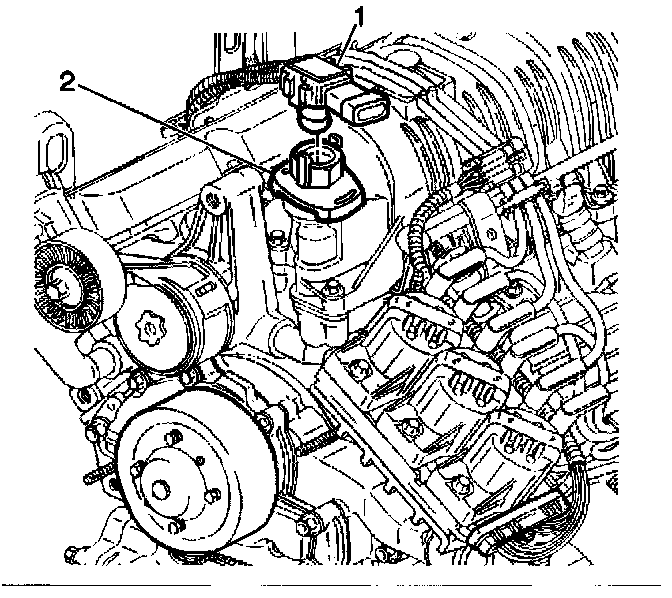 1
2