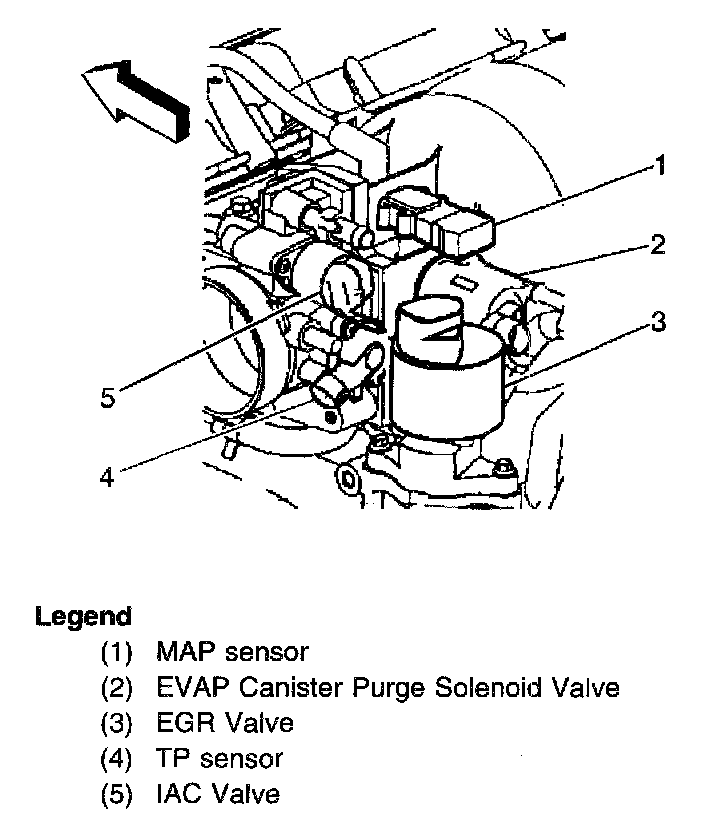 1
2
3
5
4

Legend
(1) MAP sensor
(2) EVAP Canister Purge Solenoid Valve
(3) EGR Valve
(4) TP sensor
(5) IAC Valve