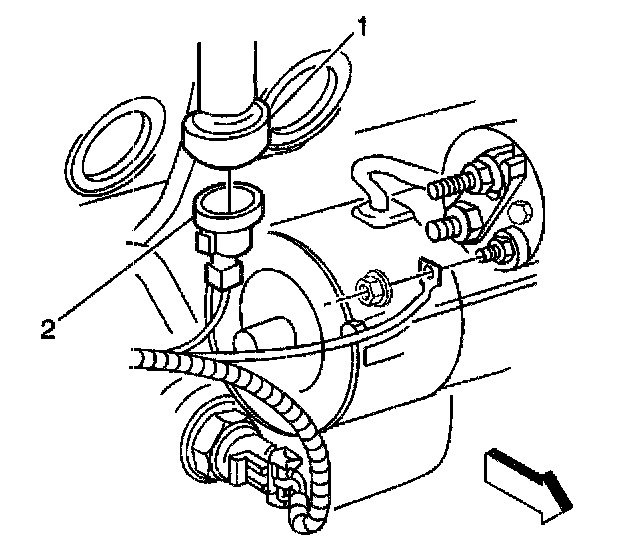 1

2