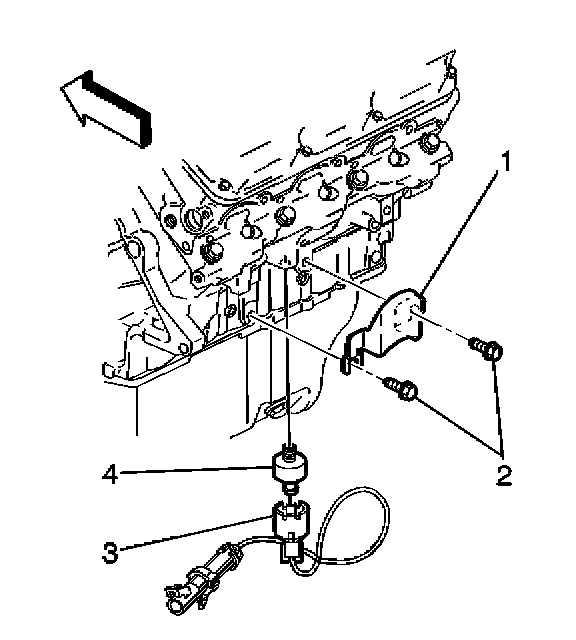 1
2
4
3