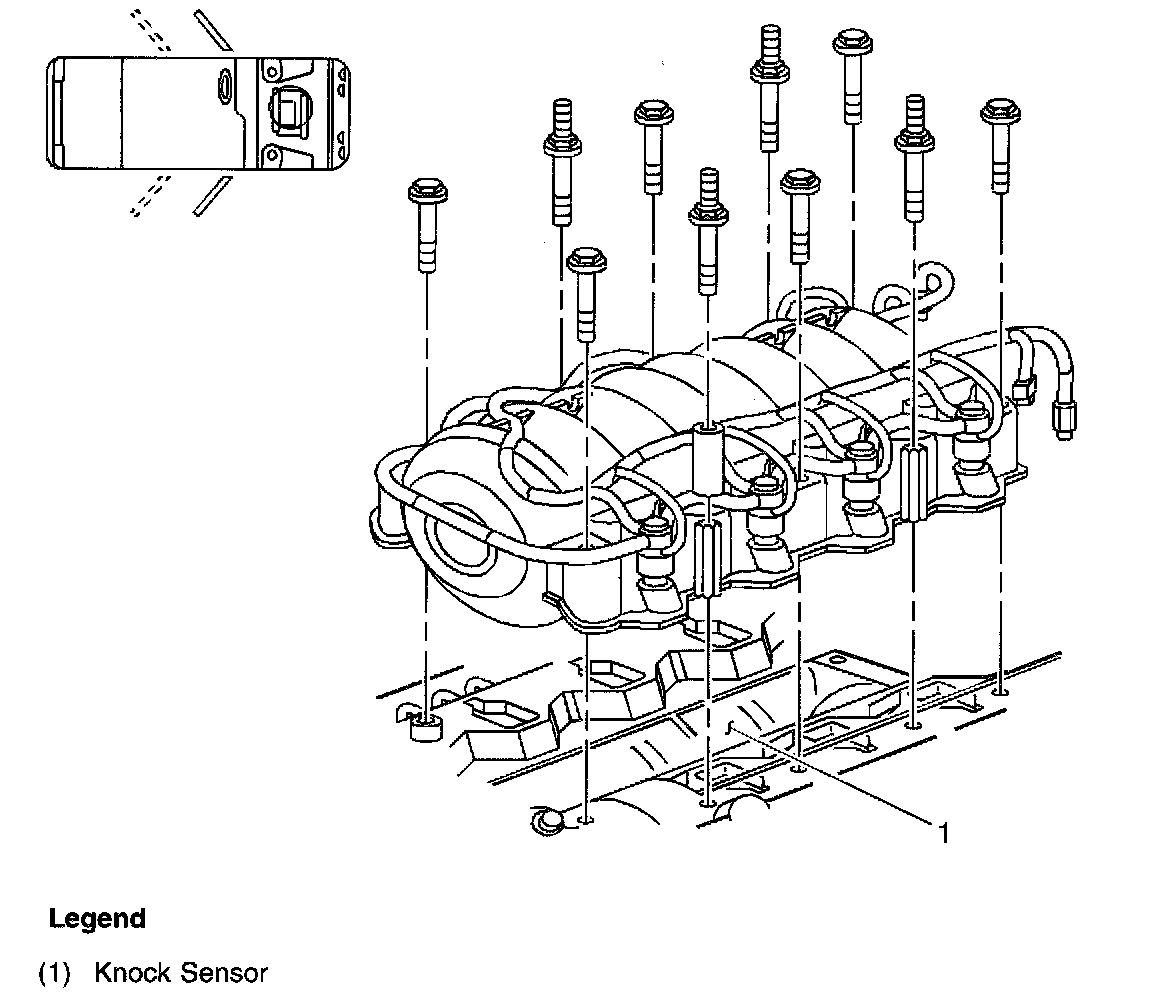 1

Legend

(1) Knock Sensor