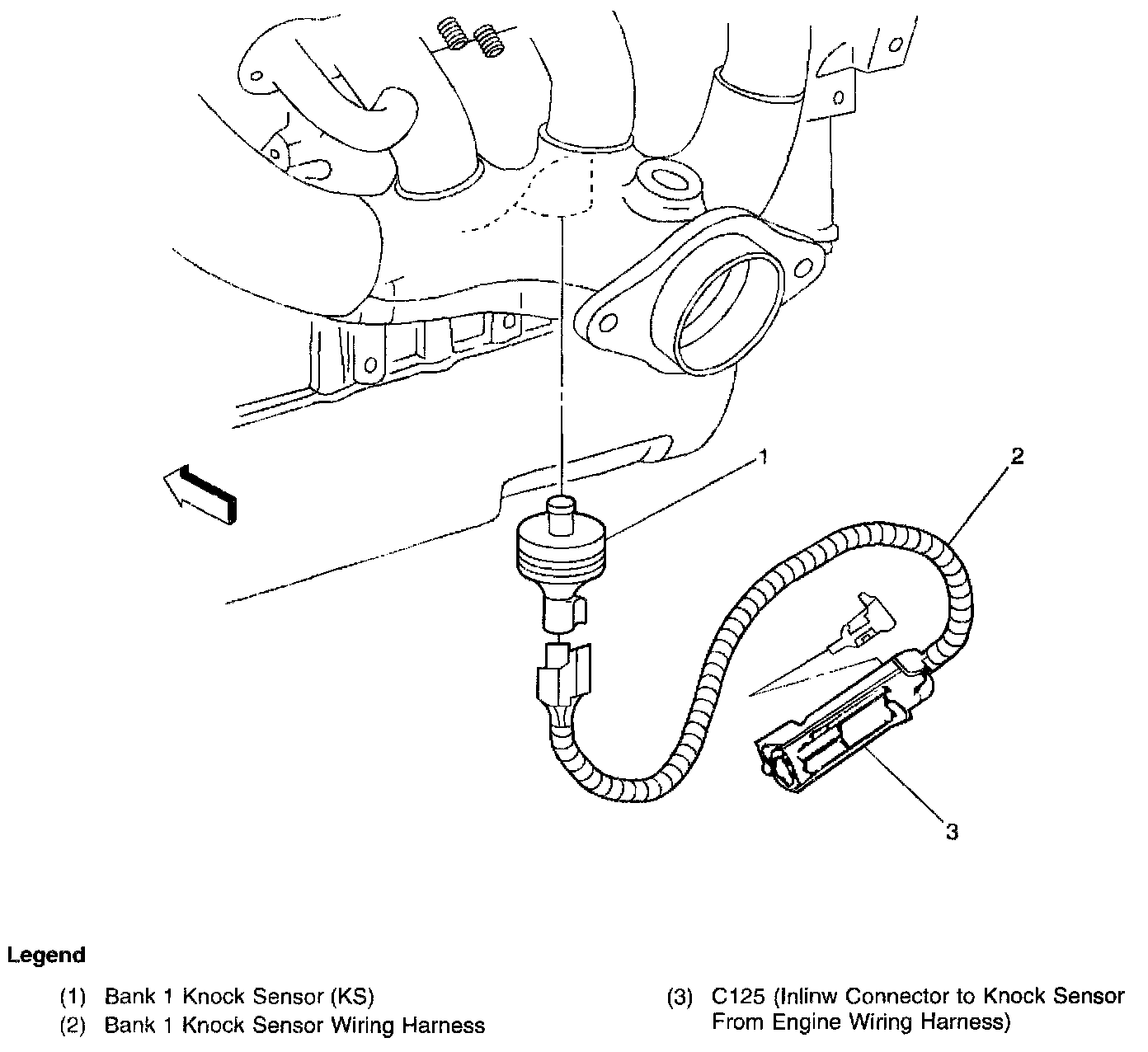 1

2

3

Legend

(1) Bank 1 Knock Sensor (KS)
(2) Bank 1 Knock Sensor Wiring Harness

(3) C125 (Inlinw Connector to Knock Sensor From Engine Wiring Harness)