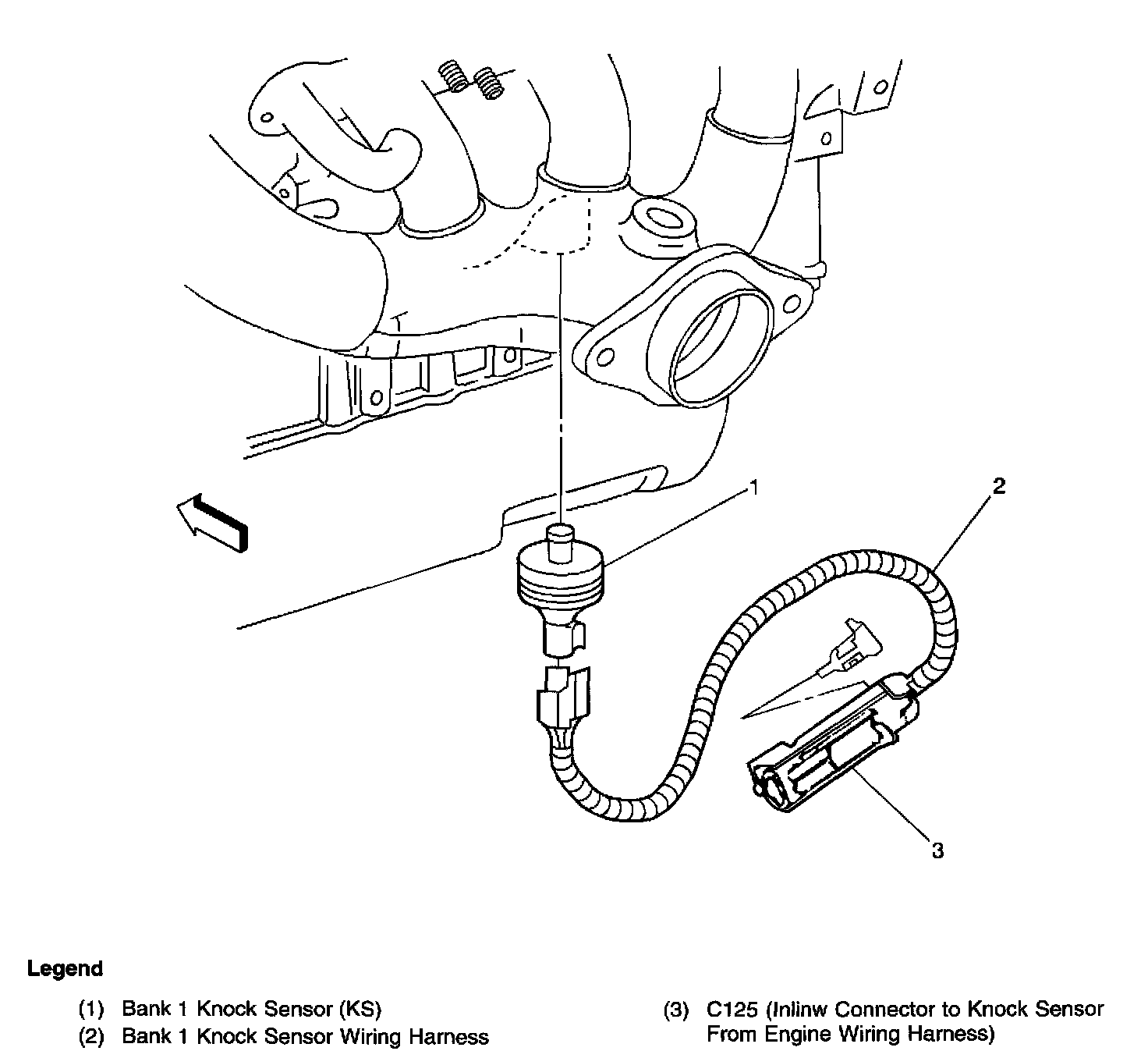 1

2

3

Legend

(1) Bank 1 Knock Sensor (KS)
(2) Bank 1 Knock Sensor Wiring Harness

(3) C125 (Inlinw Connector to Knock Sensor From Engine Wiring Harness)