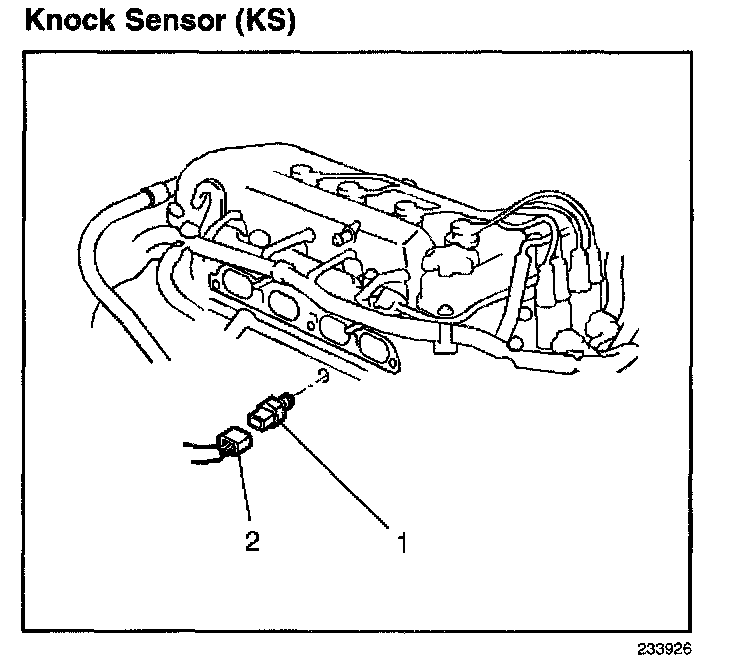 Knock Sensor (KS)

2

1

233926