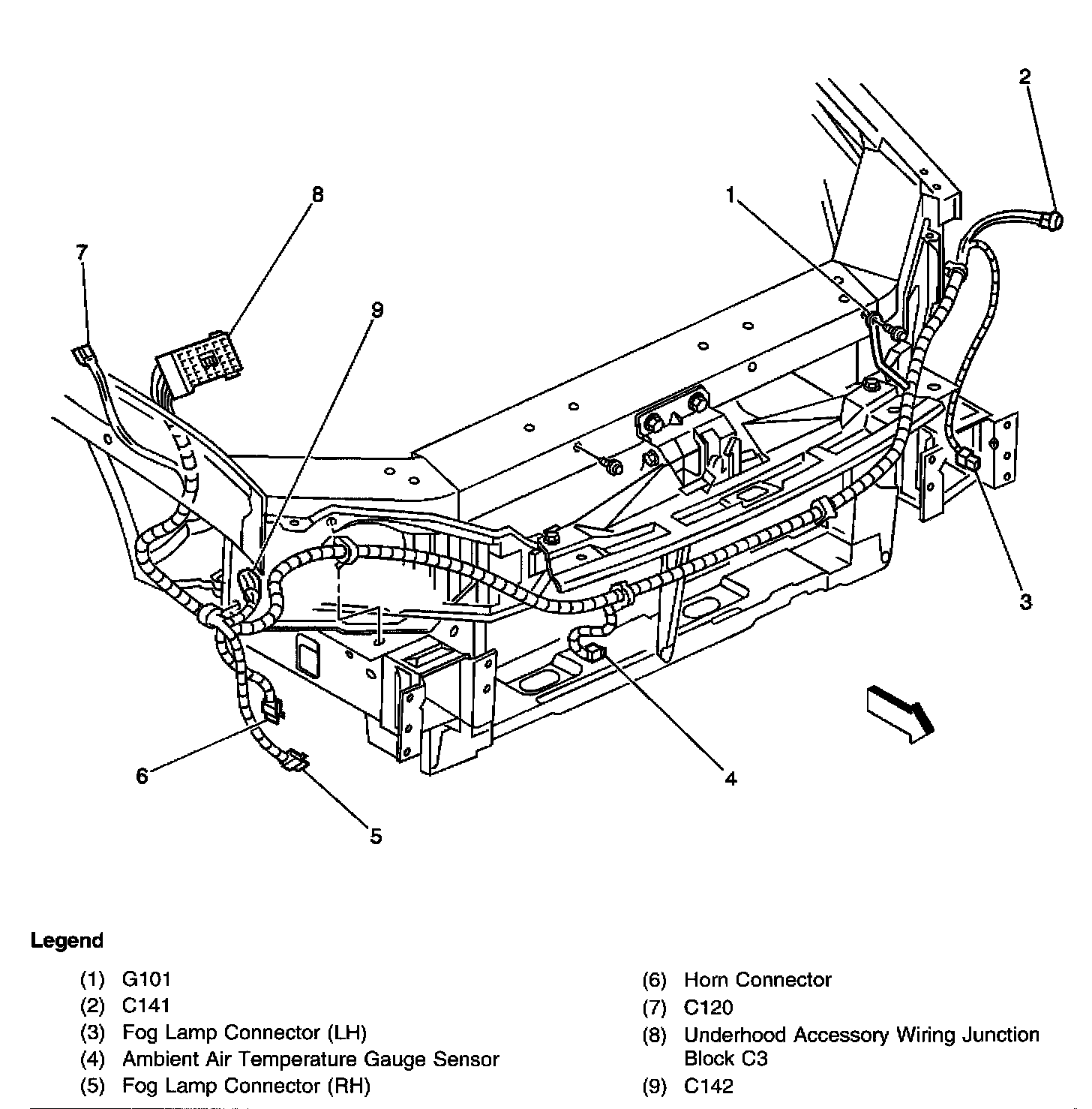 2
8
1
7
9
3
6
4
5

Legend

(1) G101
(2) C141
(3) Fog Lamp Connector (LH)
(4) Ambient Air Temperature Gauge Sensor
(5) Fog Lamp Connector (RH)

(6) Horn Connector
(7) C120
(8) Underhood Accessory Wiring Junction Block C3
(9) C142