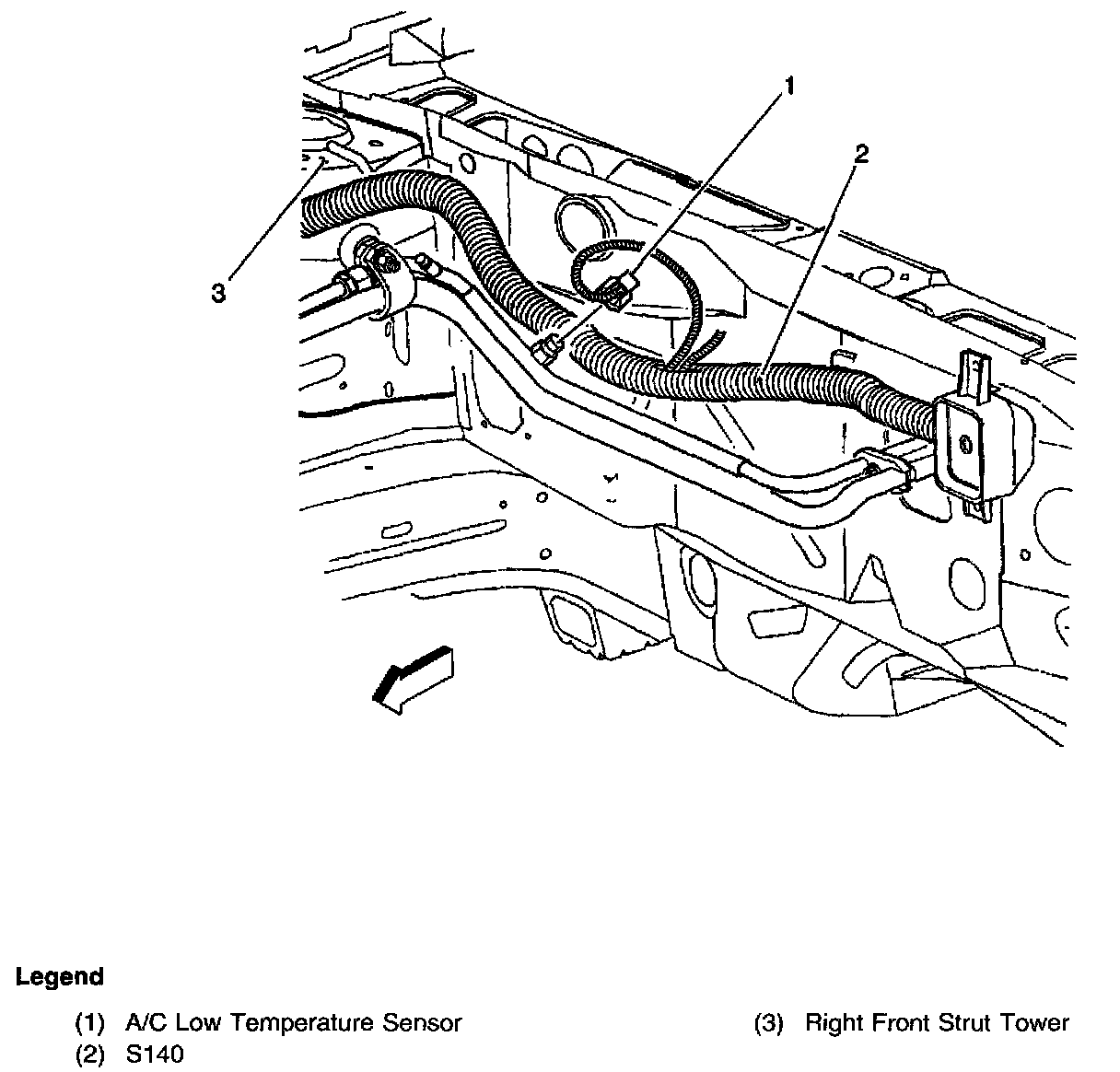 1
2
3

Legend

(1) A/C Low Temperature Sensor
(2) S140
(3) Right Front Strut Tower