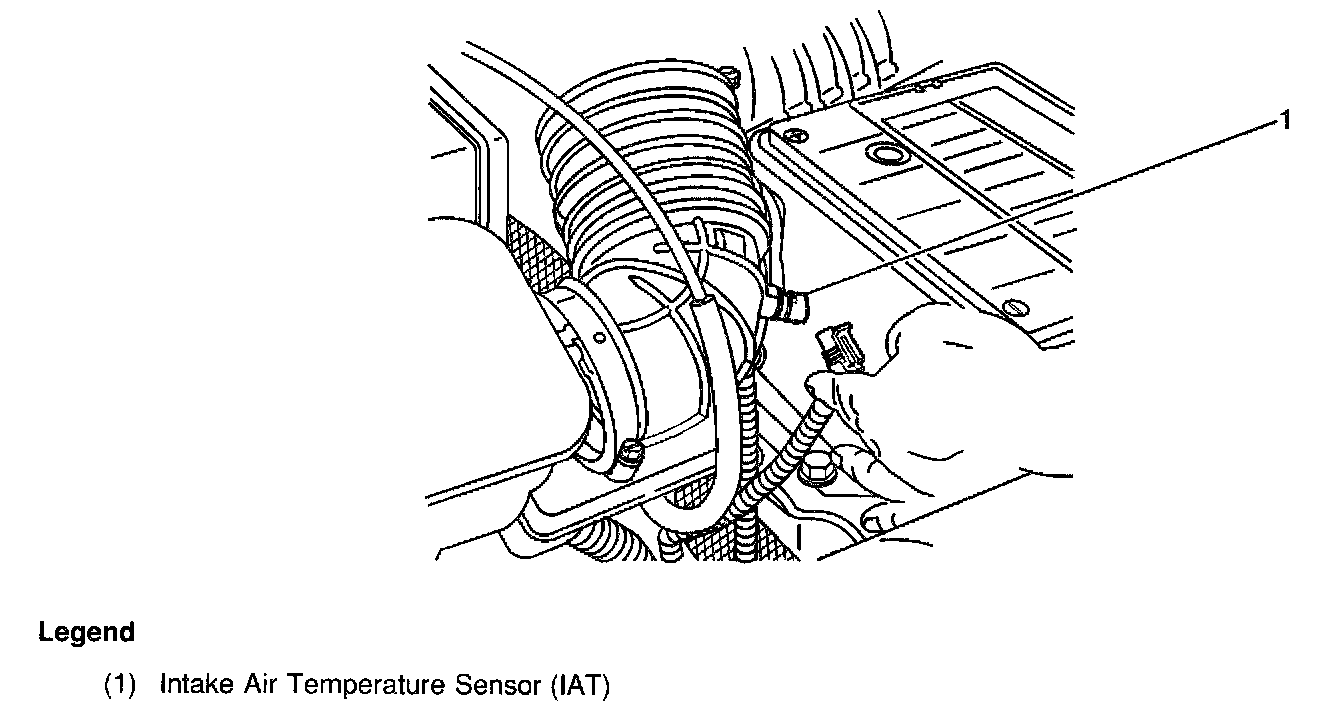 1

Legend

(1) Intake Air Temperature Sensor (IAT)