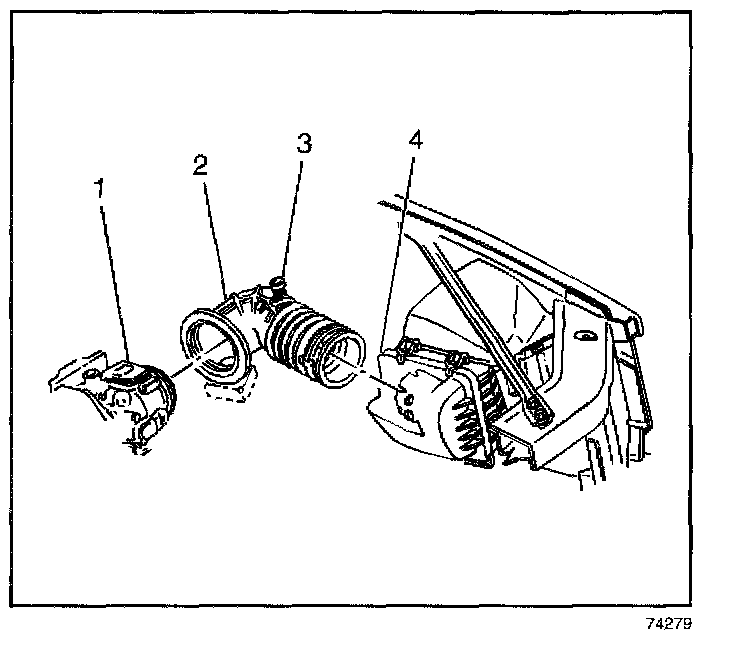 1
2
3
4
74279