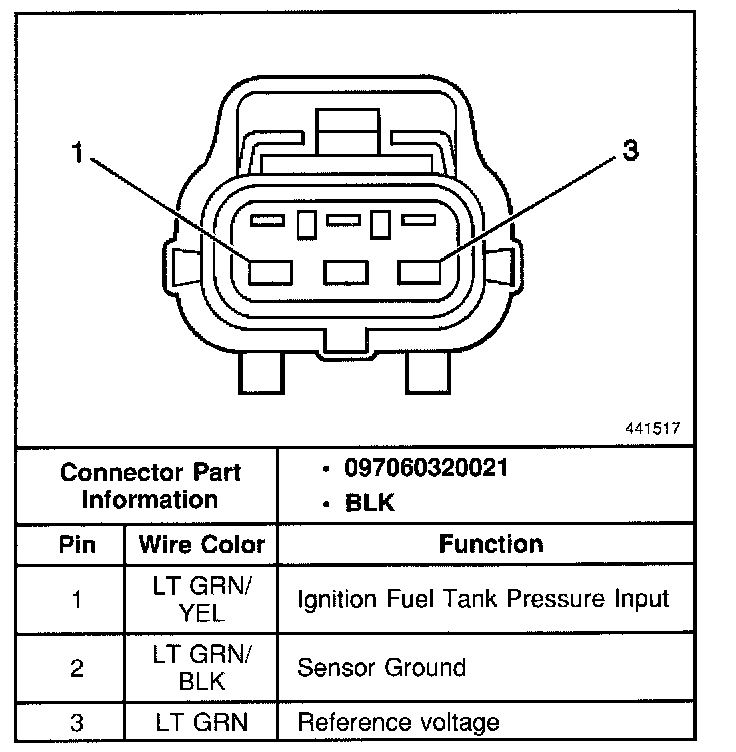 1

3

441517

| Connector Part Information | | • 097060320021 • BLK |
|---|---|---|
| Pin | Wire Color | Function |
| 1 | LT GRN/ YEL | Ignition Fuel Tank Pressure Input |
| 2 | LT GRN/ BLK | Sensor Ground |
| 3 | LT GRN | Reference voltage |