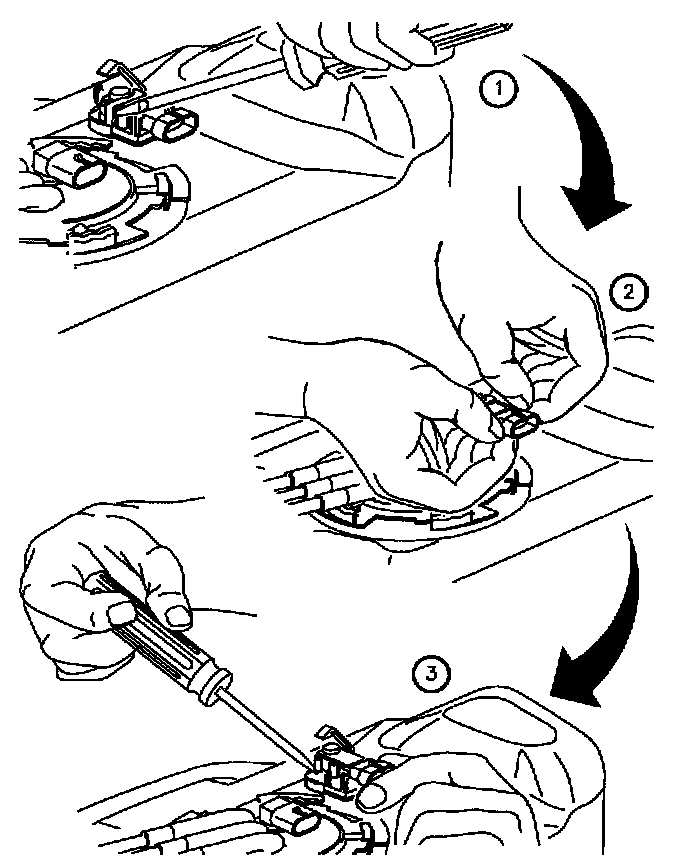 1

2

3