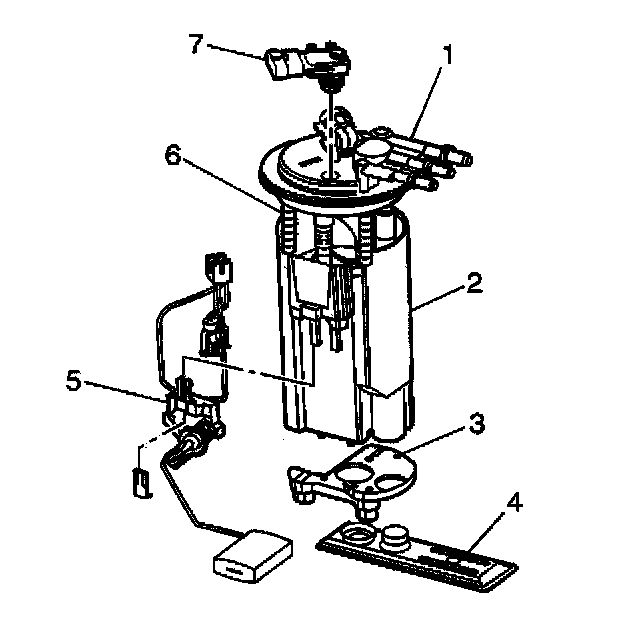 7
1
6
2
5
3
4