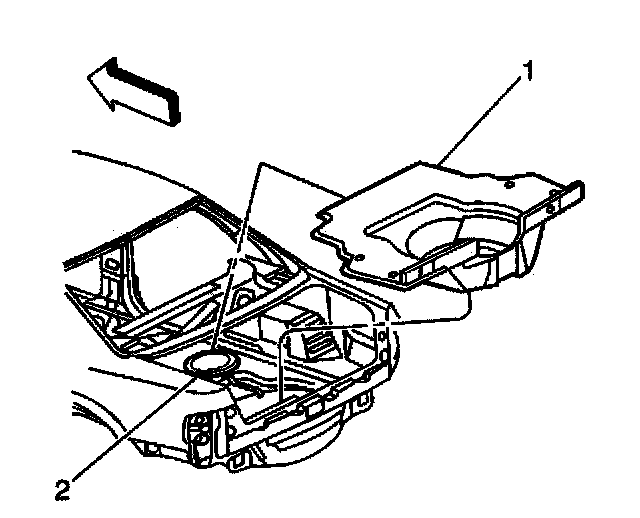 1

2