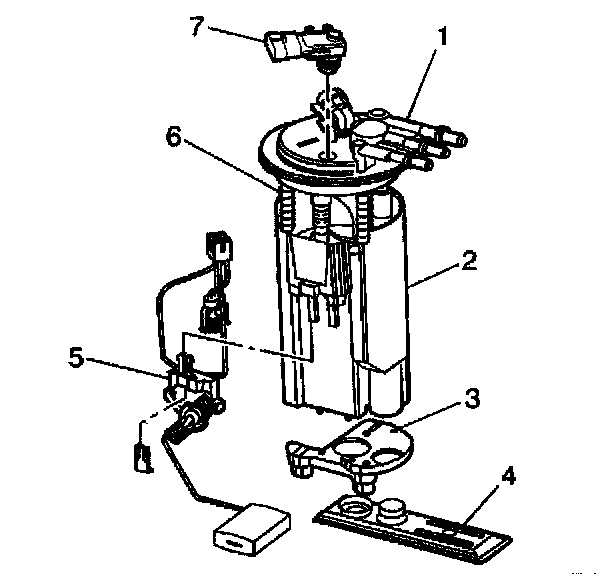 7
1
6
2
5
3
4