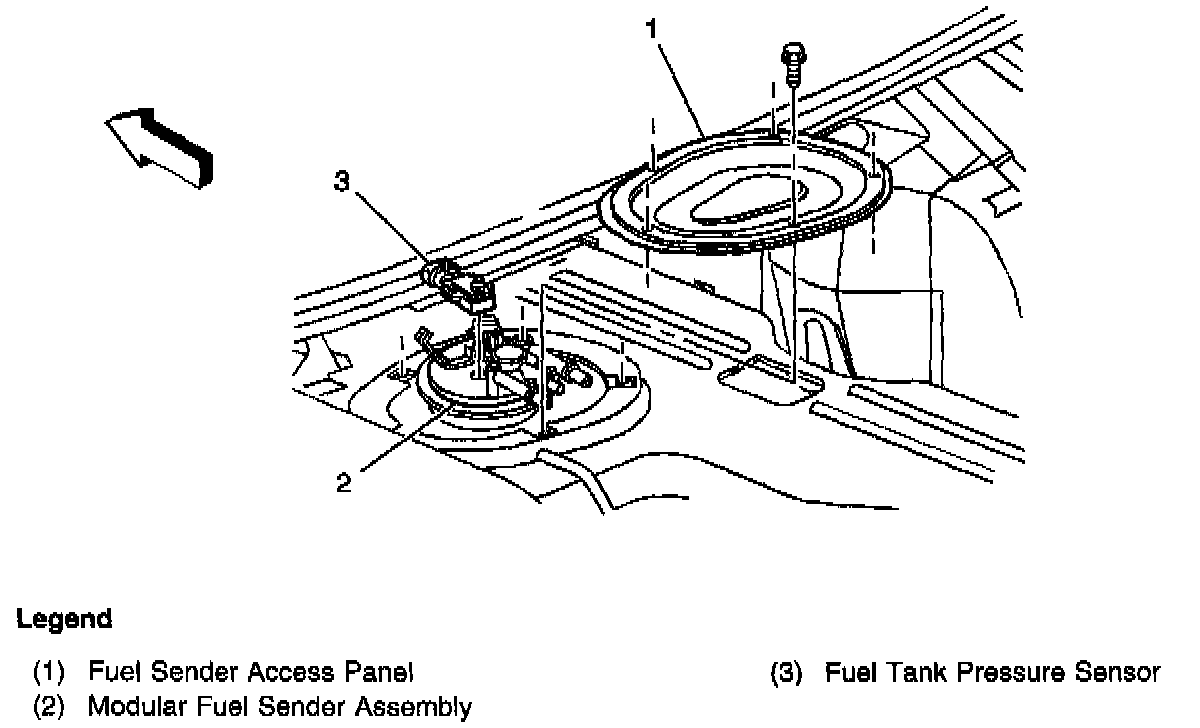 1

3

2

Legend

(1) Fuel Sender Access Panel
(2) Modular Fuel Sender Assembly

(3) Fuel Tank Pressure Sensor