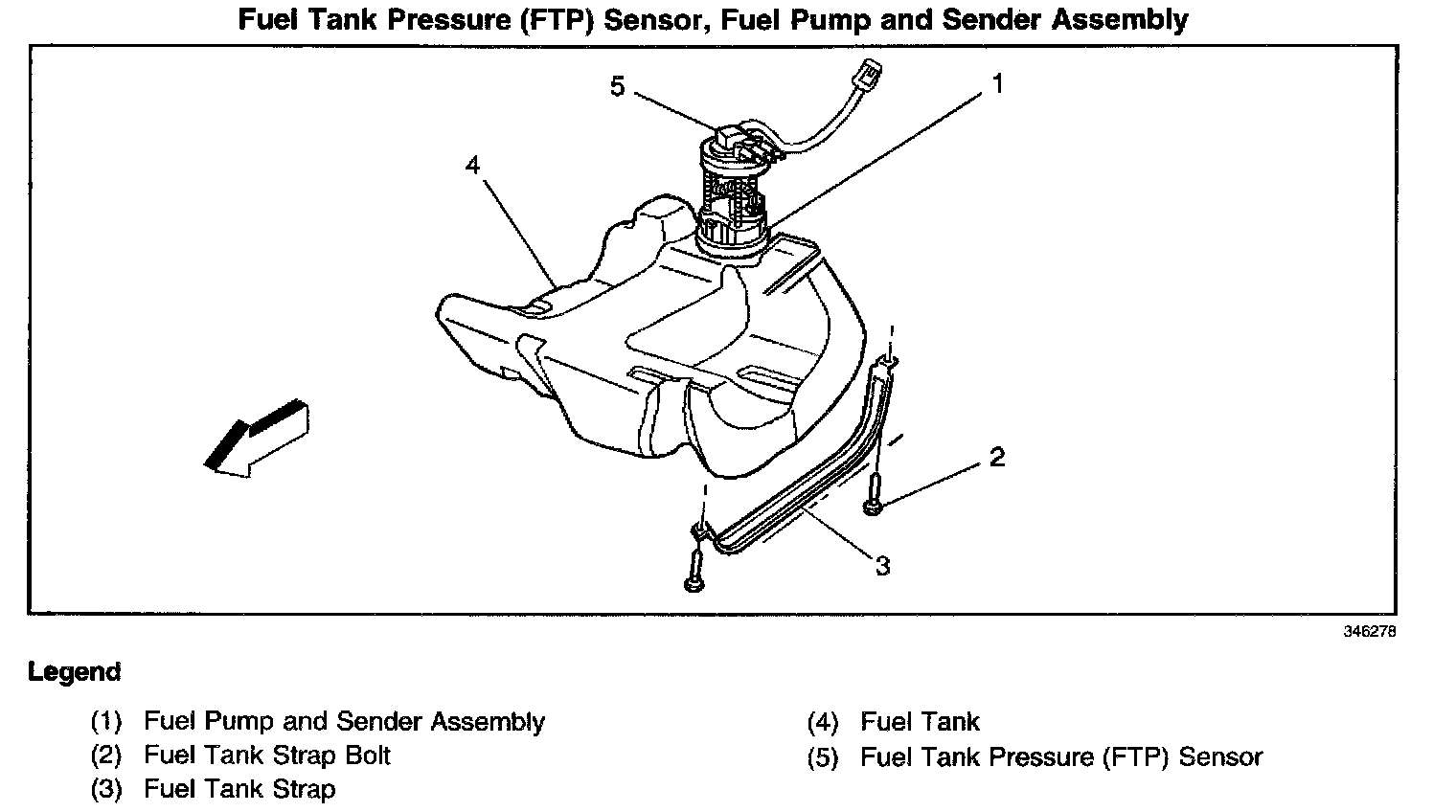 Fuel Tank Pressure (FTP) Sensor, Fuel Pump and Sender Assembly

5
1
4
2
3

346278

Legend

(1) Fuel Pump and Sender Assembly
(2) Fuel Tank Strap Bolt
(3) Fuel Tank Strap

(4) Fuel Tank
(5) Fuel Tank Pressure (FTP) Sensor