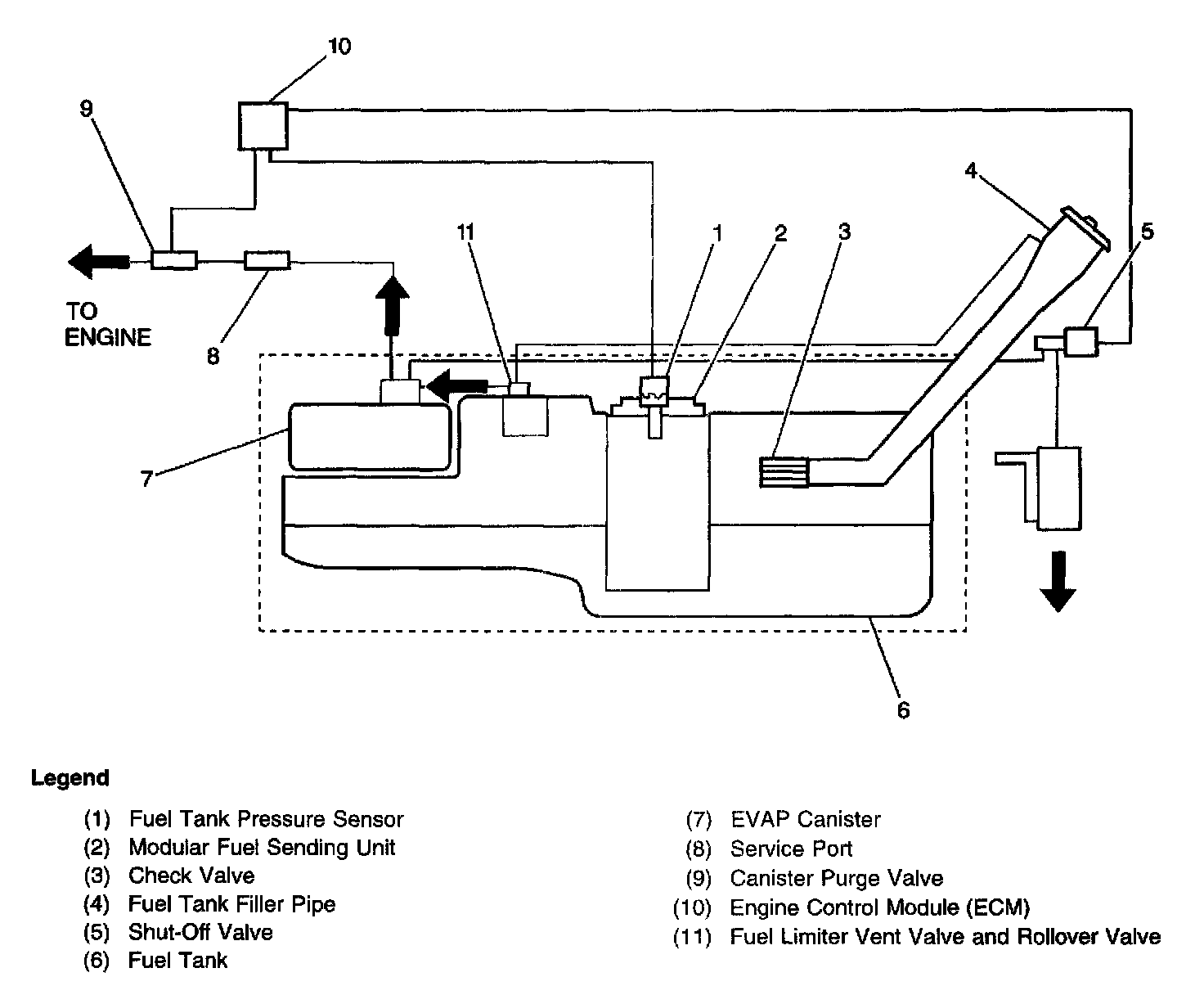 10

9

4

11

1

2

3

5

TO ENGINE

8

7

6

Legend

(1) Fuel Tank Pressure Sensor
(2) Modular Fuel Sending Unit
(3) Check Valve
(4) Fuel Tank Filler Pipe
(5) Shut-Off Valve
(6) Fuel Tank

(7) EVAP Canister
(8) Service Port
(9) Canister Purge Valve
(10) Engine Control Module (ECM)
(11) Fuel Limiter Vent Valve and Rollover Valve