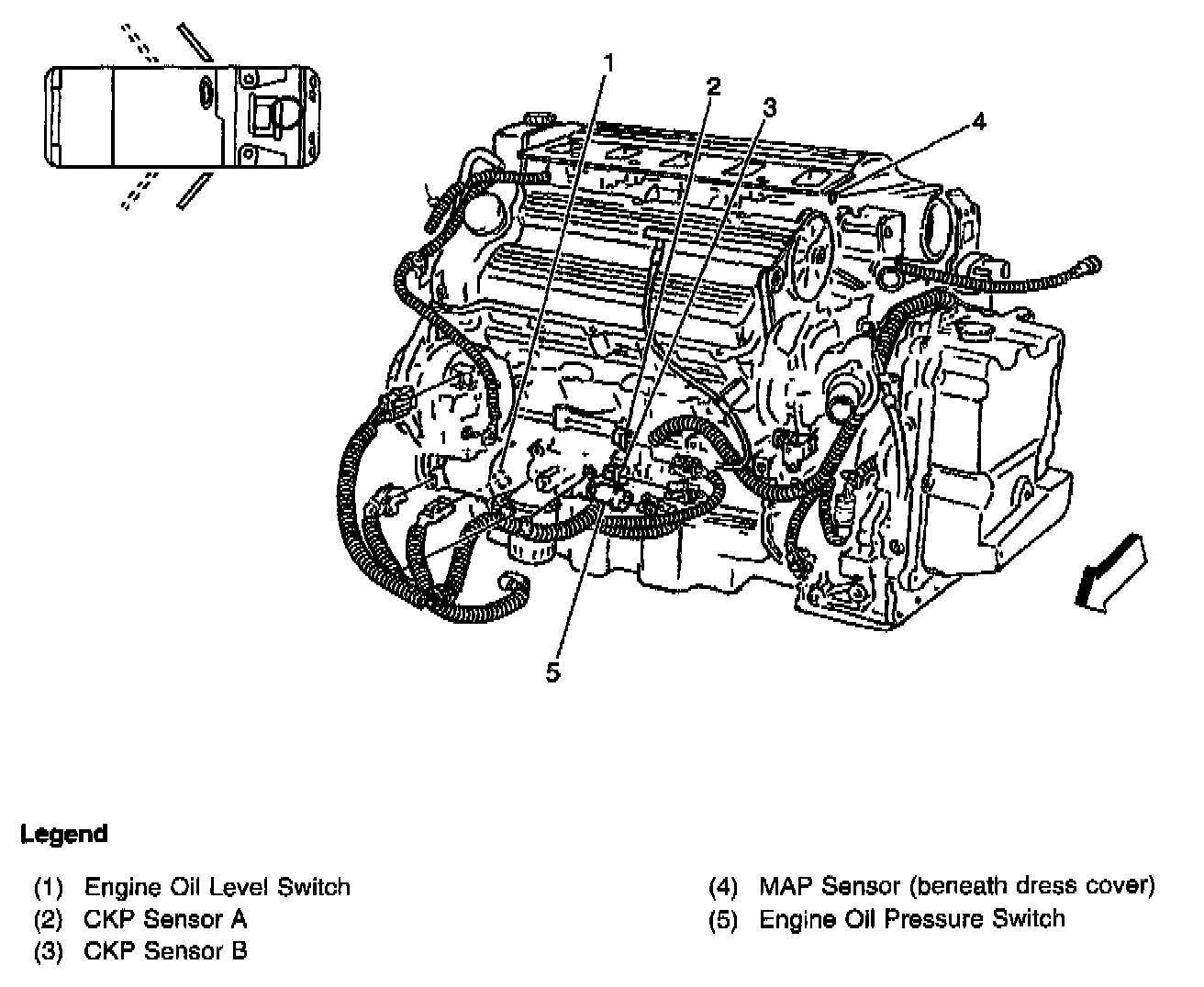 1
2
3
4
5

Legend

(1) Engine Oil Level Switch
(2) CKP Sensor A
(3) CKP Sensor B

(4) MAP Sensor (beneath dress cover)
(5) Engine Oil Pressure Switch