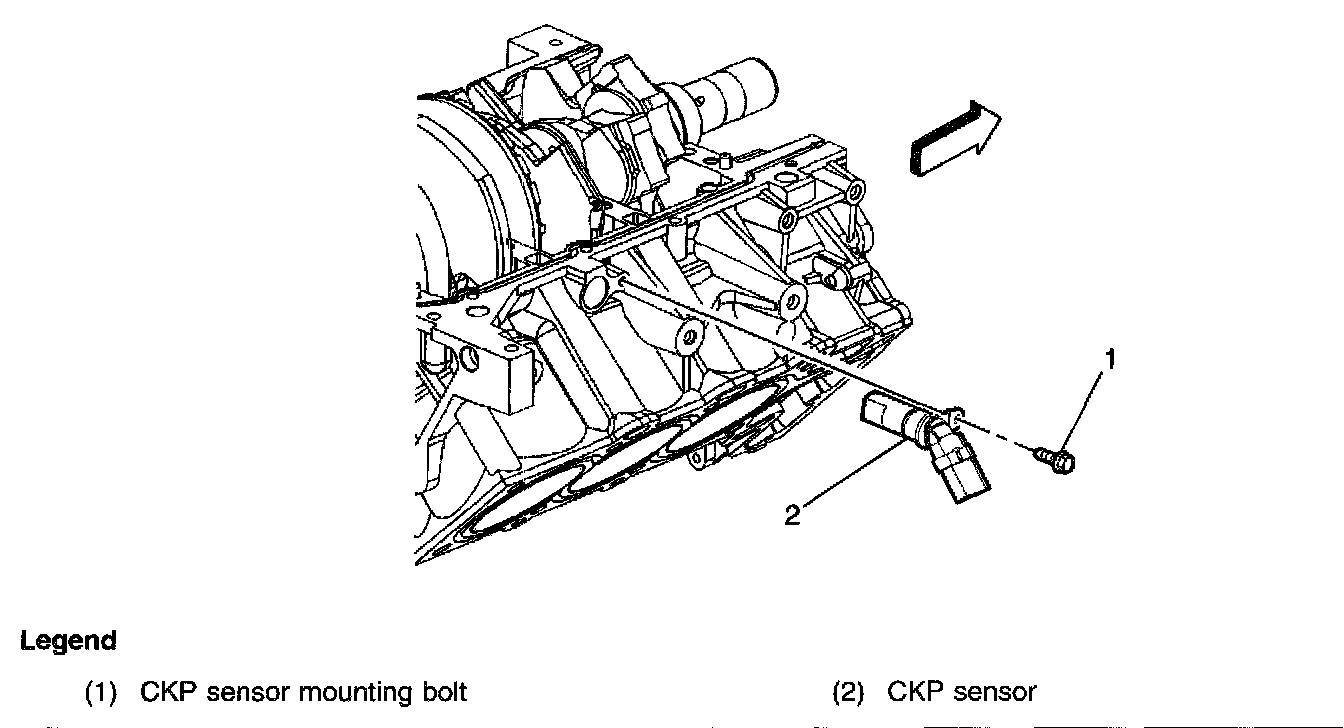 1

2

Legend

(1) CKP sensor mounting bolt

(2) CKP sensor