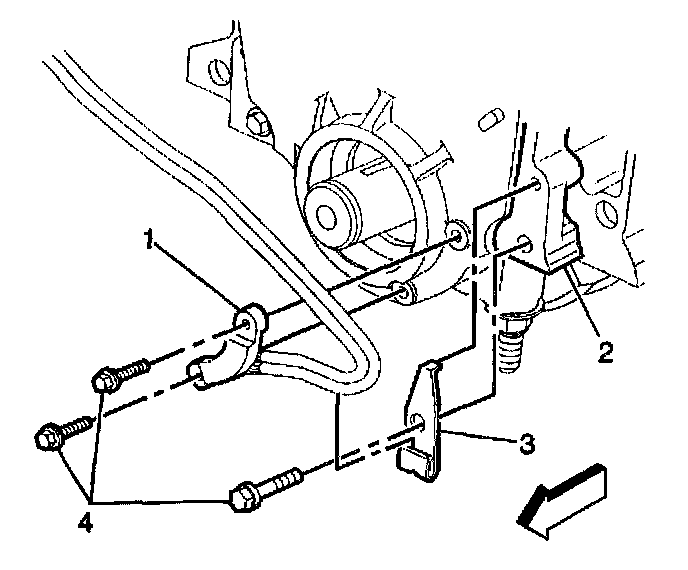 1
2
3
4