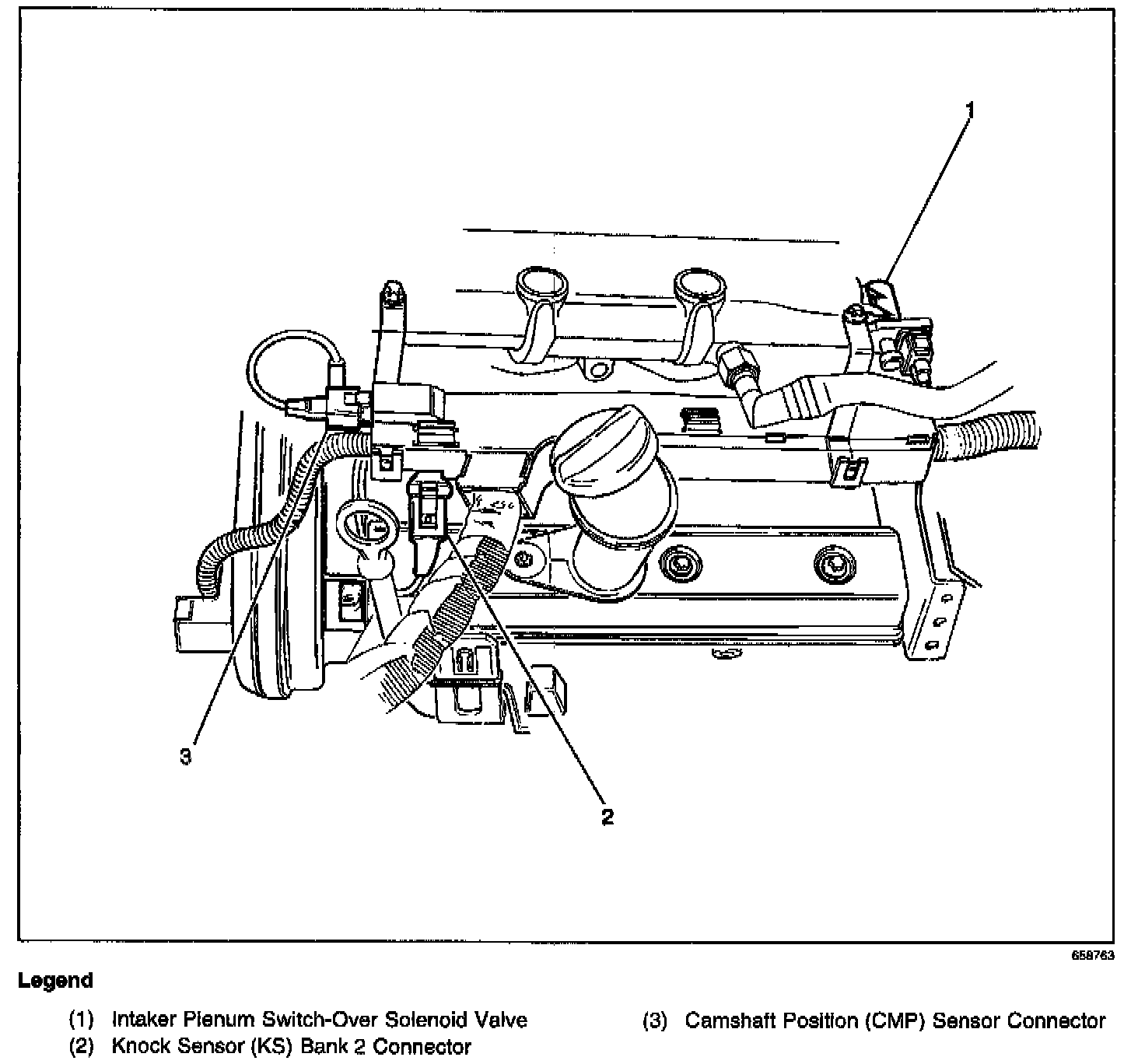 1

3

2

658763

Legend

(1) Intaker Plenum Switch-Over Solenoid Valve
(2) Knock Sensor (KS) Bank 2 Connector

(3) Camshaft Position (CMP) Sensor Connector