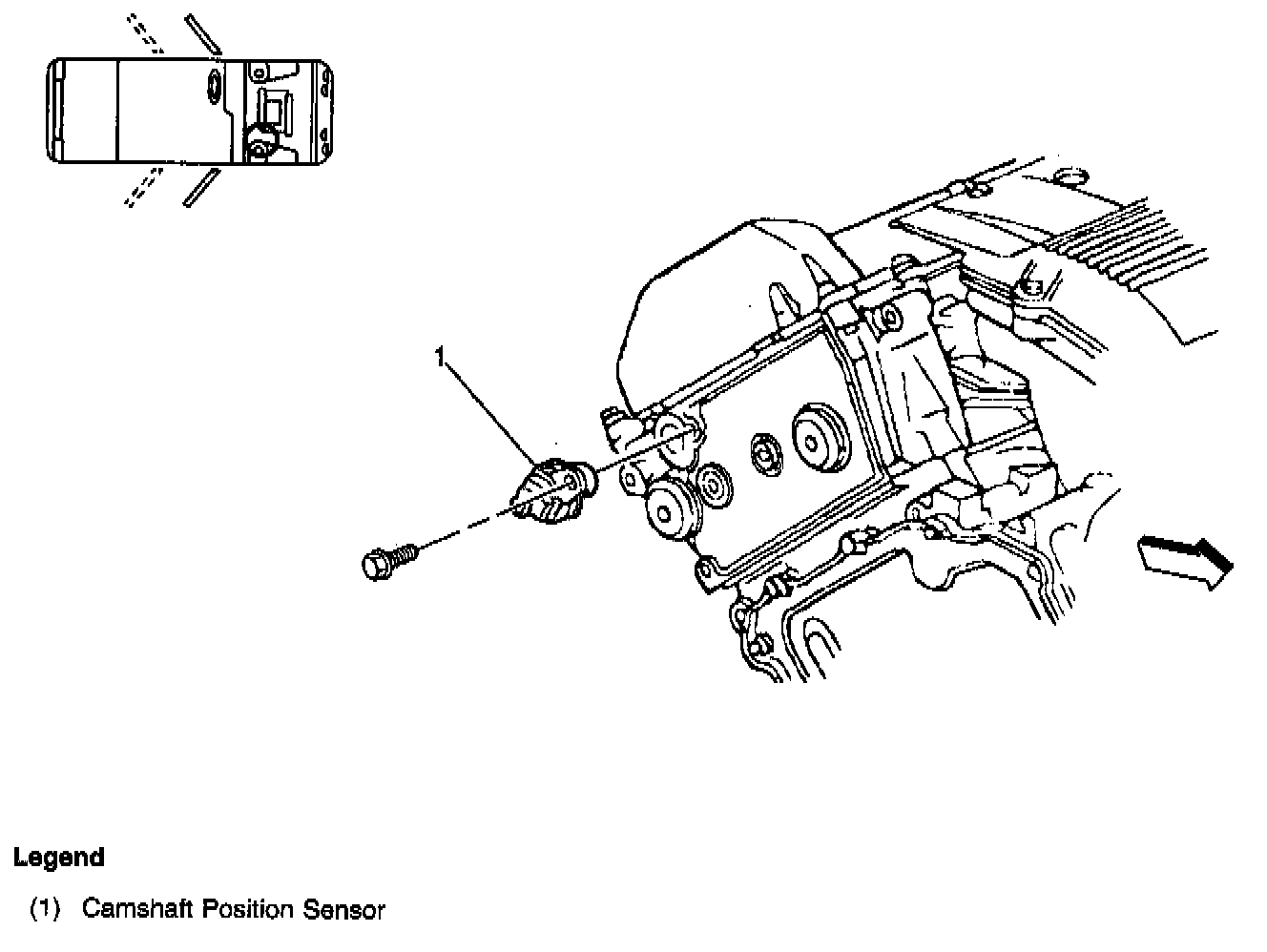 1

Legend

(1) Camshaft Position Sensor