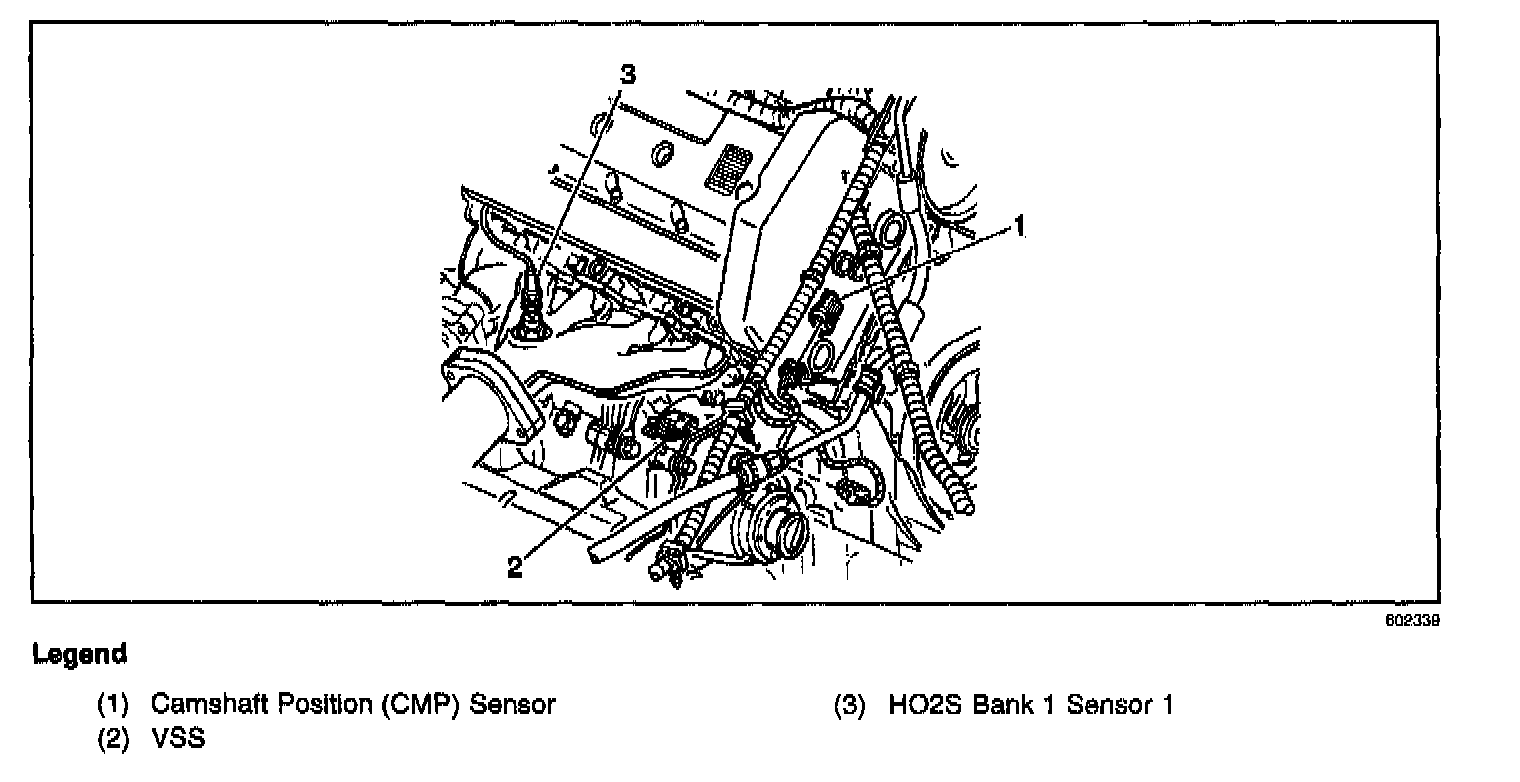 3

1

2

602339

Legend

(1) Camshaft Position (CMP) Sensor
(2) VSS

(3) HO2S Bank 1 Sensor 1